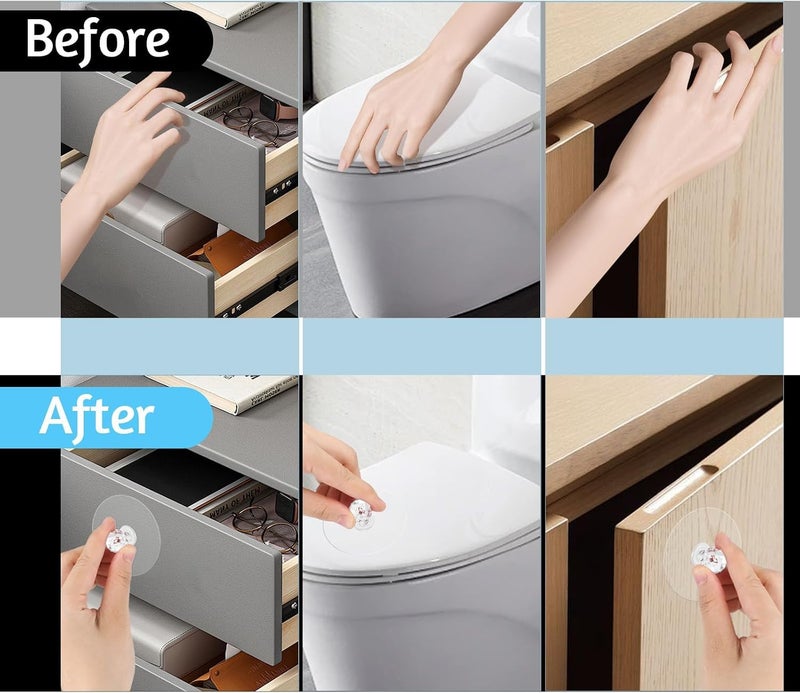 Before

After