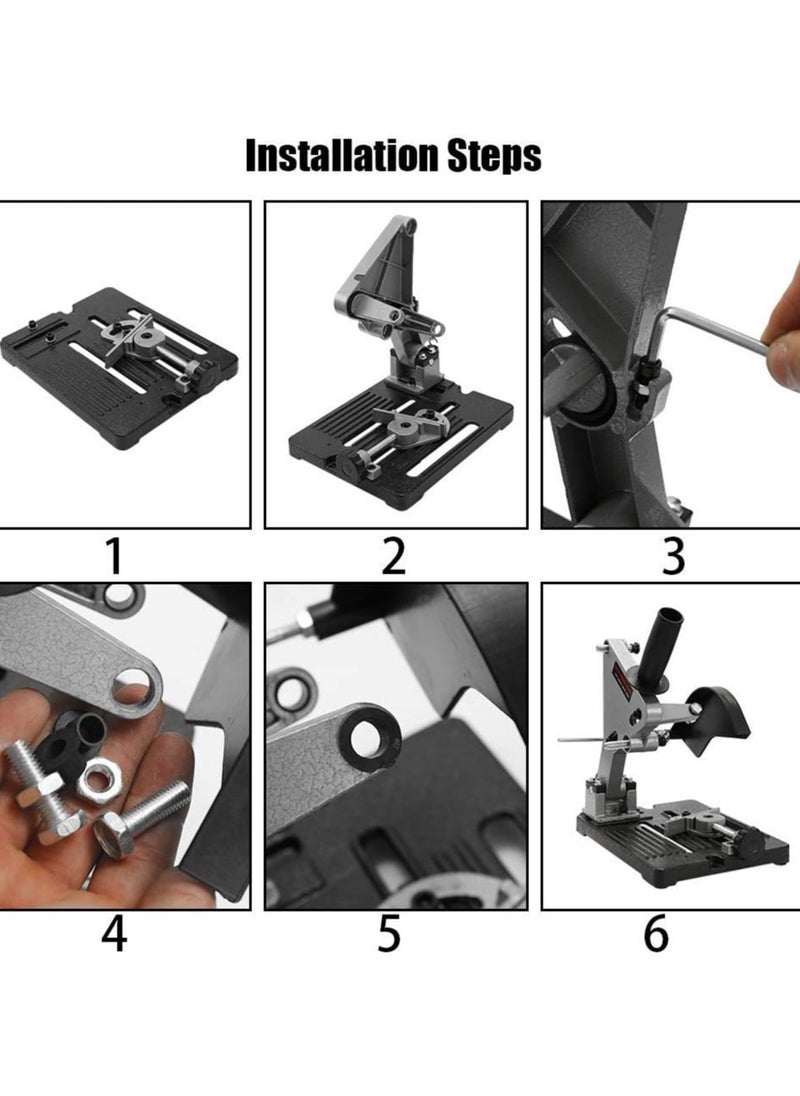 Installation Steps

1

2

3

4

5

6