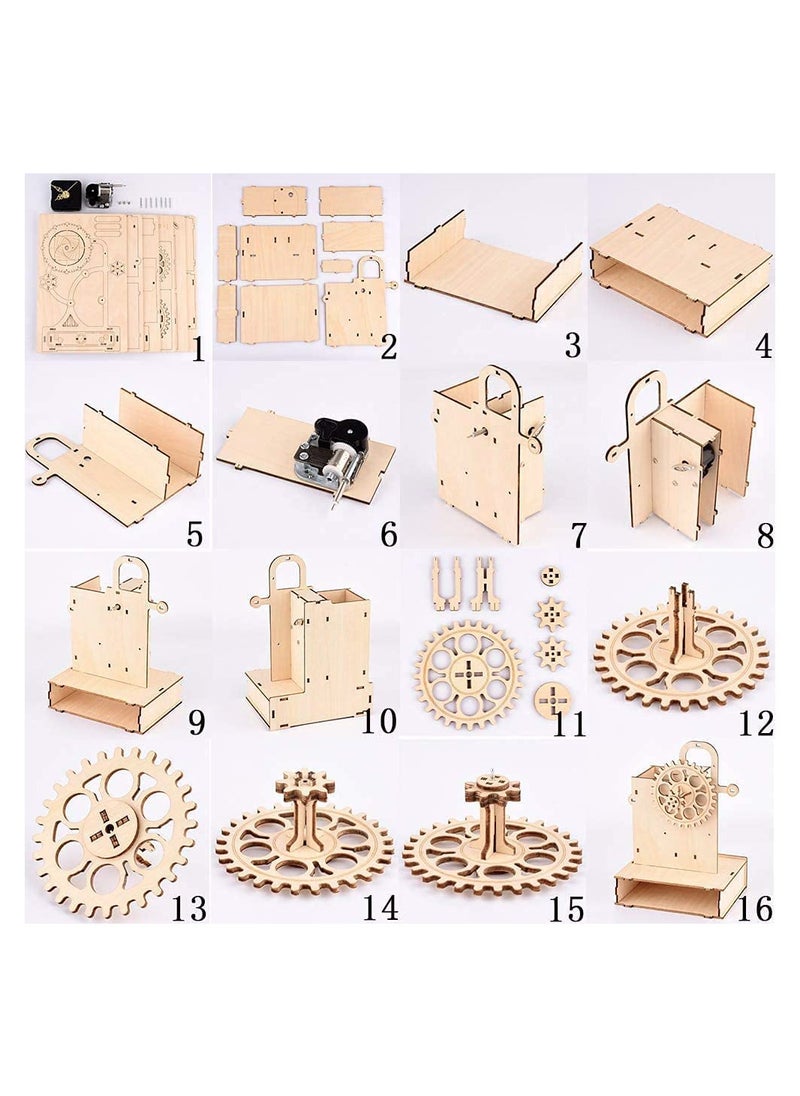 1
2
3
4
5
6
7
8
9
10
11
12
13
14
15
16