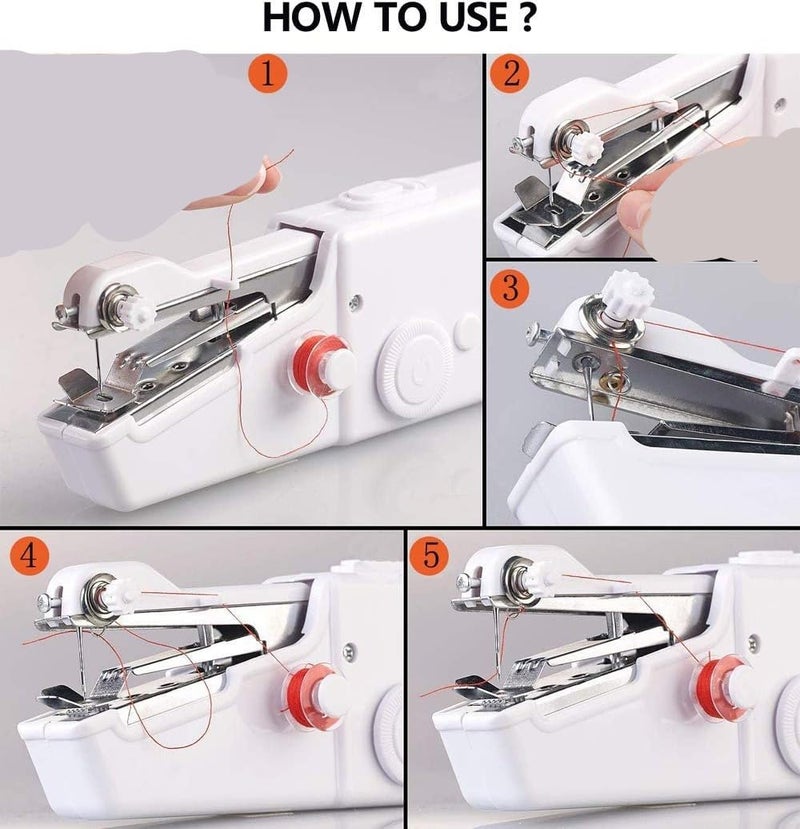 HOW TO USE ?

1

2

3

4

5