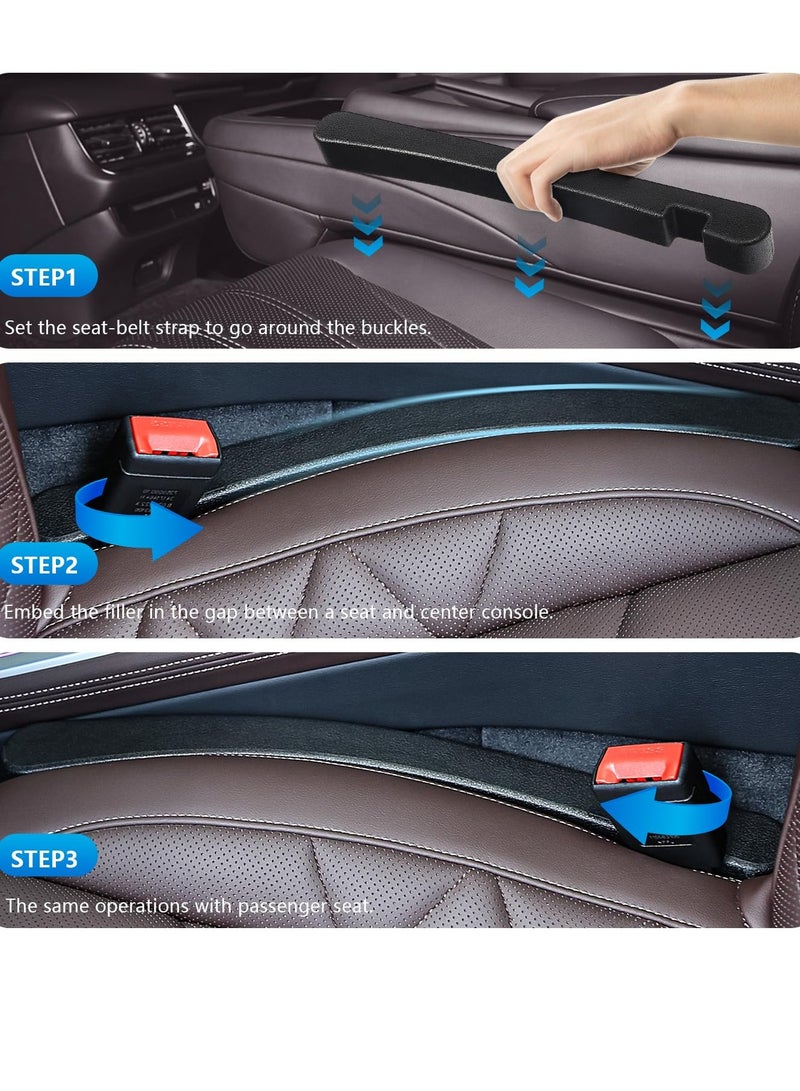 STEP1

Set the seat-belt strap to go around the buckles.

STEP2

Embed the filler in the gap between a seat and center console.

STEP3

The same operations with passenger seat.