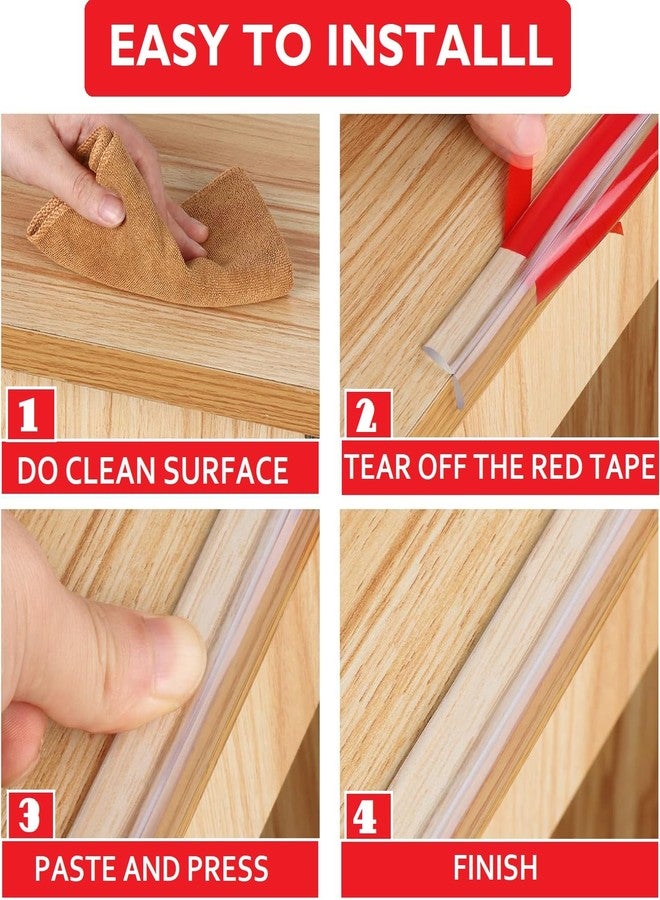 EASY TO INSTALLL

1
DO CLEAN SURFACE

2
TEAR OFF THE RED TAPE

3
PASTE AND PRESS

4
FINISH