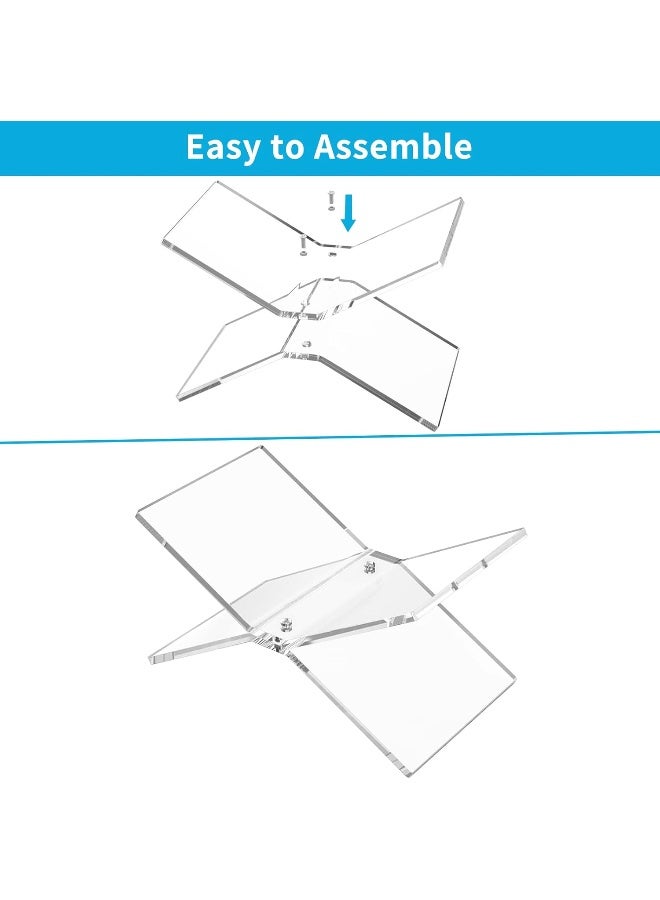 Easy to Assemble