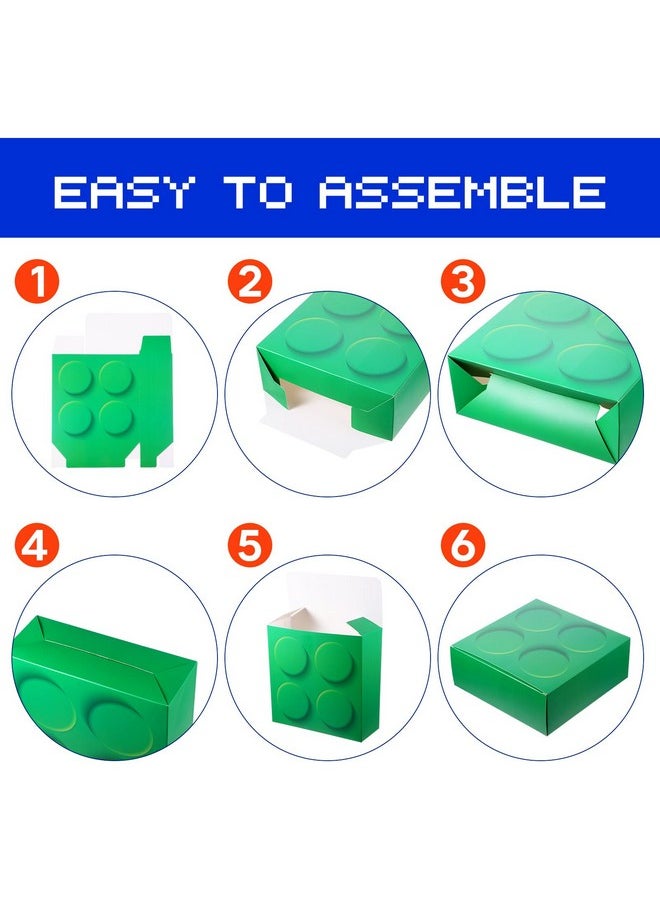 EASY TO ASSEMBLE

1

2

3

4

5

6