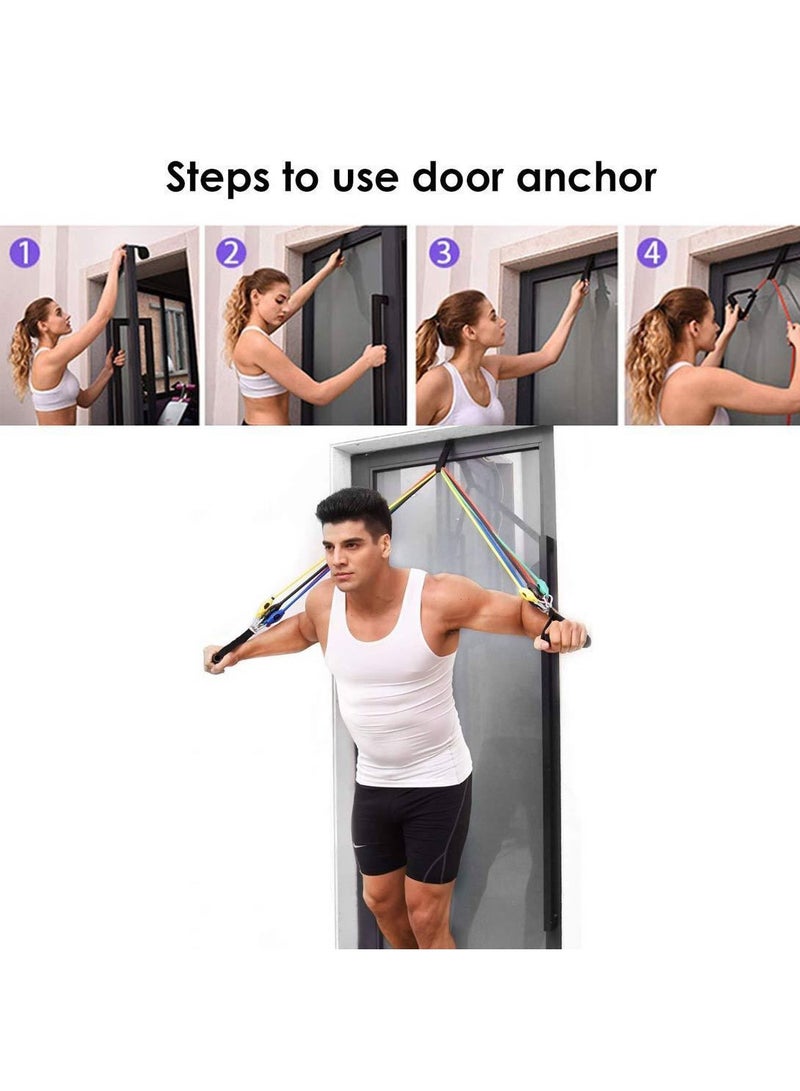 Steps to use door anchor

1

2

3

4