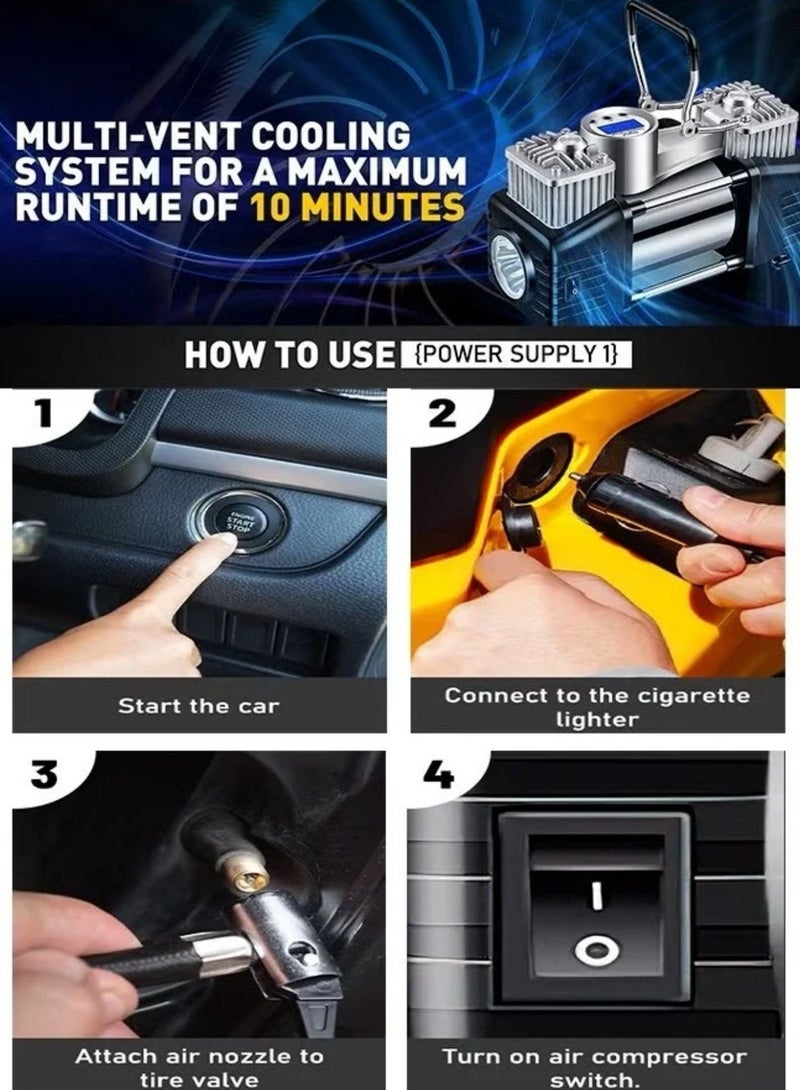 MULTI-VENT COOLING SYSTEM FOR A MAXIMUM RUNTIME OF 10 MINUTES

HOW TO USE {POWER SUPPLY 1}

1

ENGINE START STOP

Start the car

2

Connect to the cigarette lighter

3

Attach air nozzle to tire valve

4

I

O

Turn on air compressor switch.