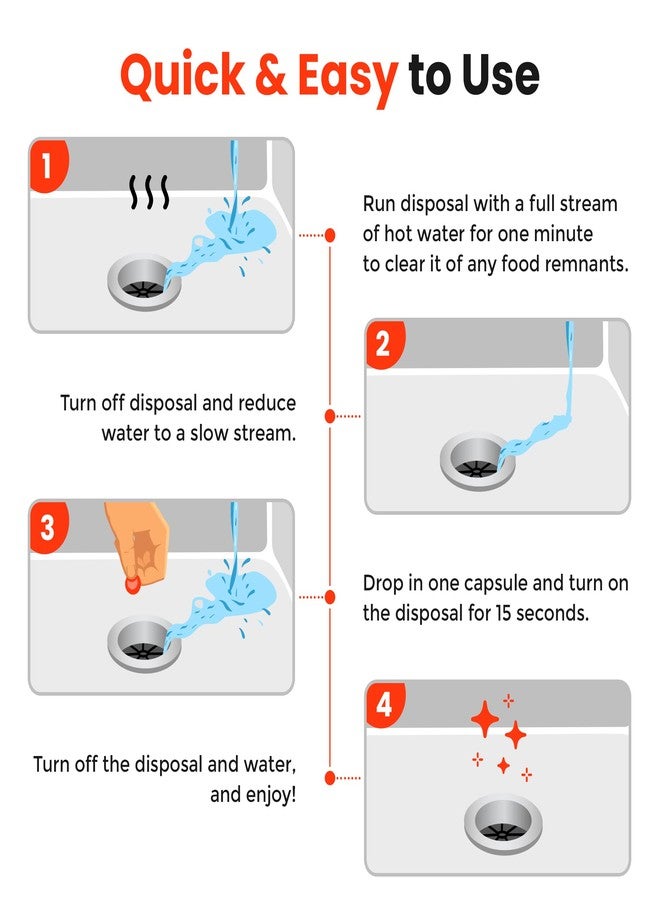 Quick & Easy to Use

1

Run disposal with a full stream of hot water for one minute to clear it of any food remnants.

2

Turn off disposal and reduce water to a slow stream.

3

Drop in one capsule and turn on the disposal for 15 seconds.

4

Turn off the disposal and water, and enjoy!