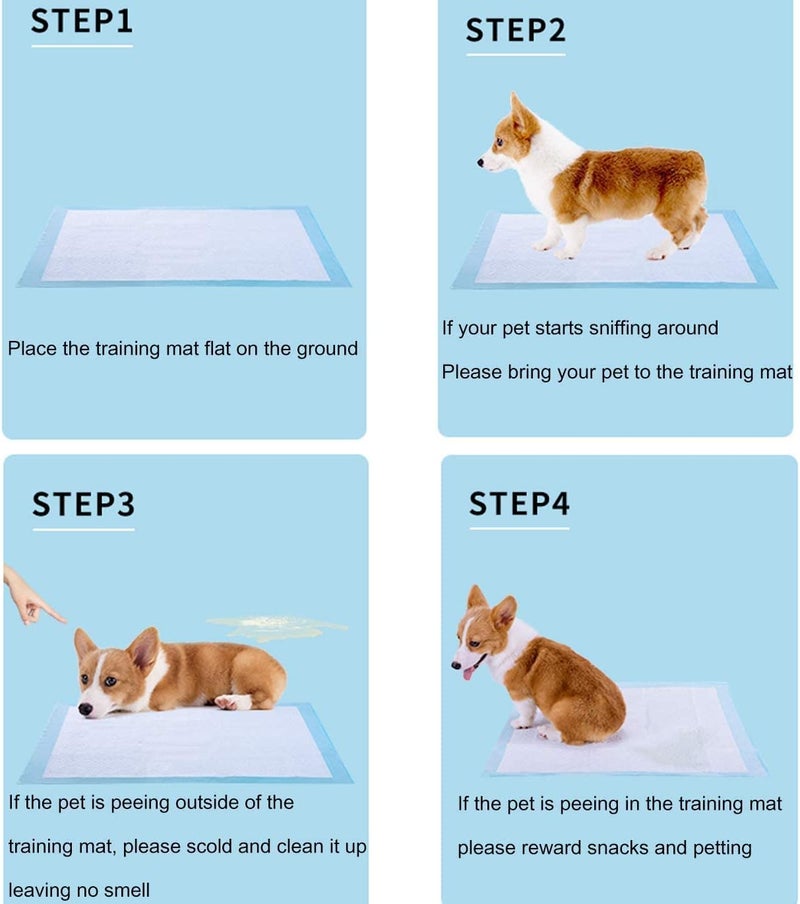 STEP1

Place the training mat flat on the ground

STEP2

If your pet starts sniffing around

Please bring your pet to the training mat

STEP3

If the pet is peeing outside of the training mat, please scold and clean it up leaving no smell

STEP4

If the pet is peeing in the training mat please reward snacks and petting