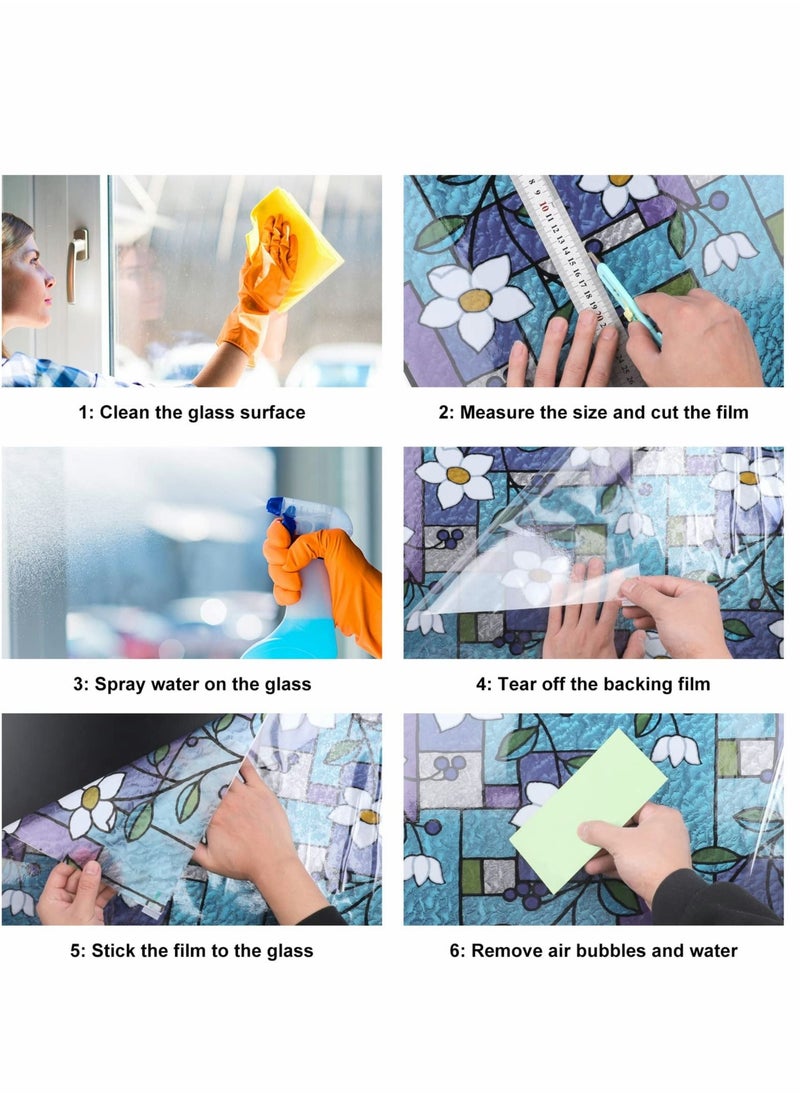 1: Clean the glass surface

2: Measure the size and cut the film

3: Spray water on the glass

4: Tear off the backing film

5: Stick the film to the glass

6: Remove air bubbles and water