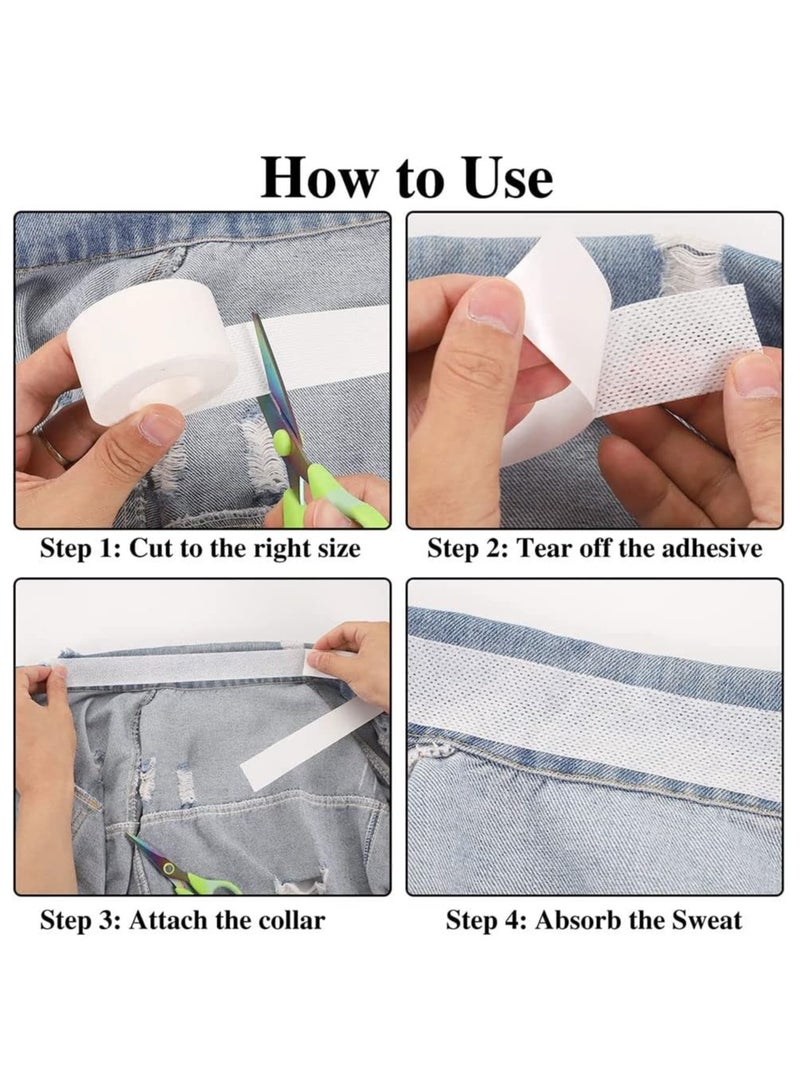 How to Use

Step 1: Cut to the right size

Step 2: Tear off the adhesive

Step 3: Attach the collar

Step 4: Absorb the Sweat