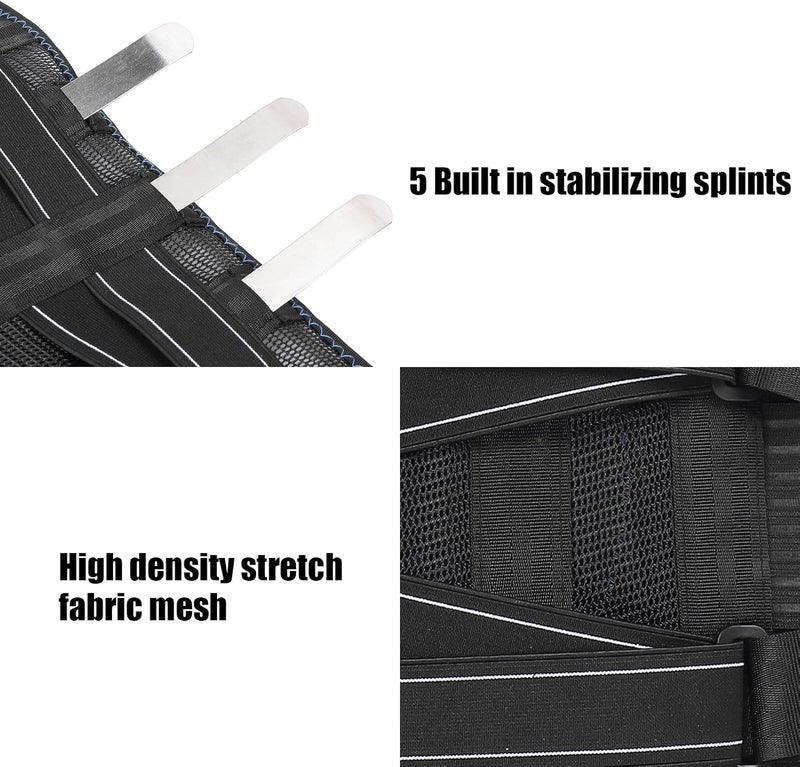 5 Built in stabilizing splints

High density stretch fabric mesh