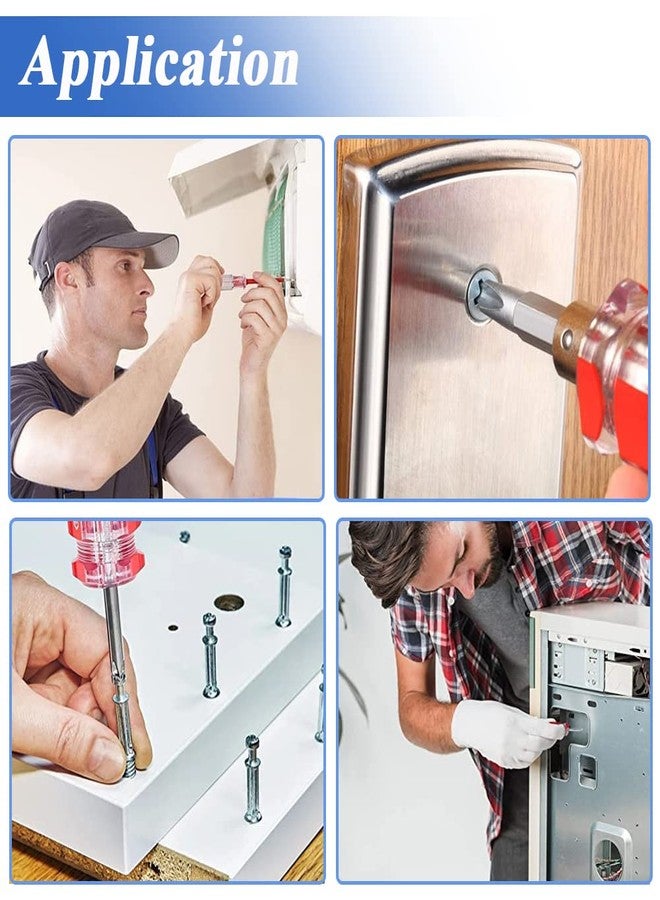 Application