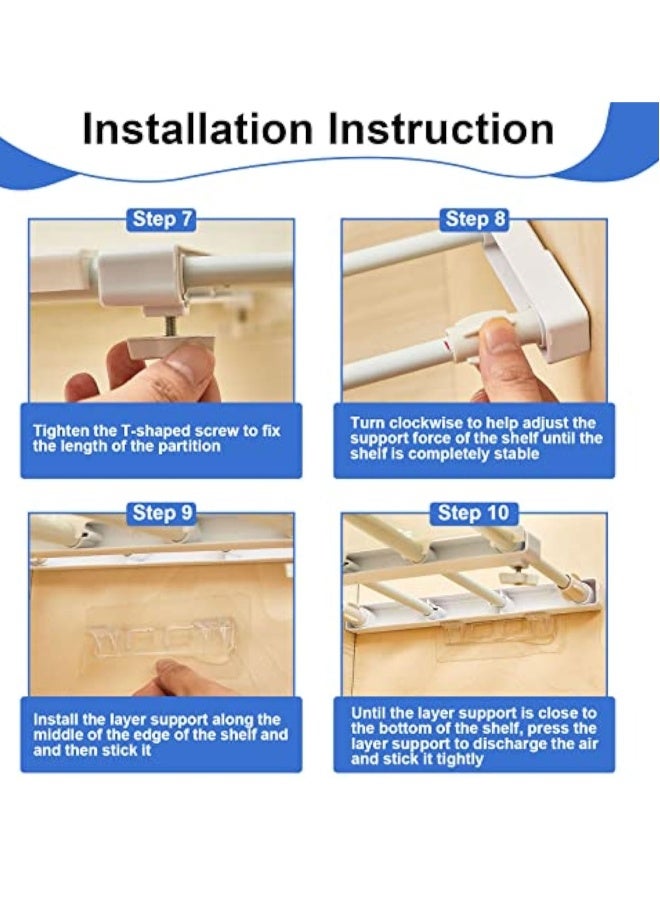 Installation Instruction

Step 7

Tighten the T-shaped screw to fix the length of the partition

Step 8

Turn clockwise to help adjust the support force of the shelf until the shelf is completely stable

Step 9

Install the layer support along the middle of the edge of the shelf and and then stick it

Step 10

Until the layer support is close to the bottom of the shelf, press the layer support to discharge the air and stick it tightly