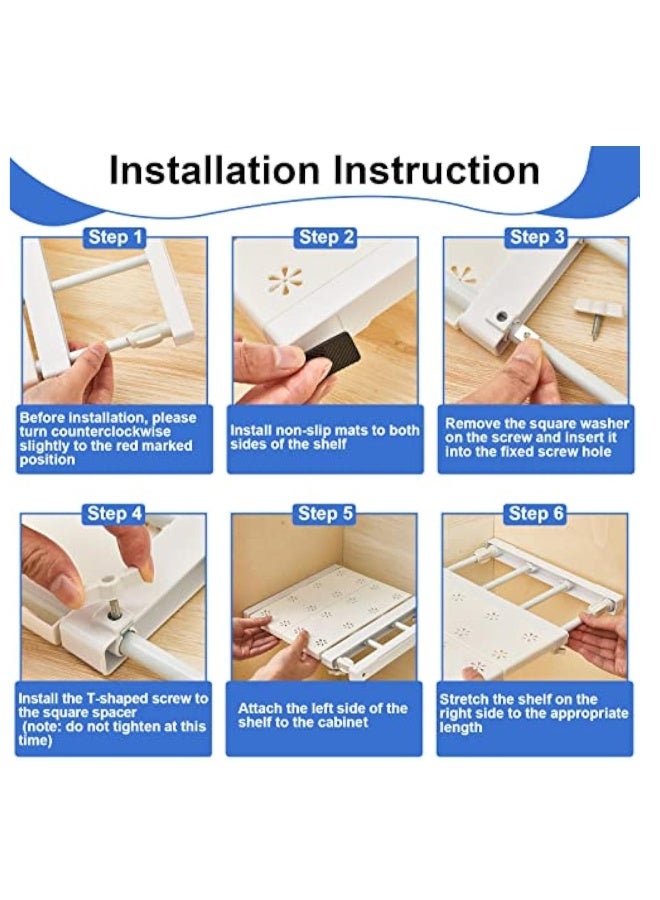 Installation Instruction

Step 1

Before installation, please turn counterclockwise slightly to the red marked position

Step 2

Install non-slip mats to both sides of the shelf

Step 3

Remove the square washer on the screw and insert it into the fixed screw hole

Step 4

Install the T-shaped screw to the square spacer (note: do not tighten at this time)

Step 5

Attach the left side of the shelf to the cabinet

Step 6

Stretch the shelf on the right side to the appropriate length