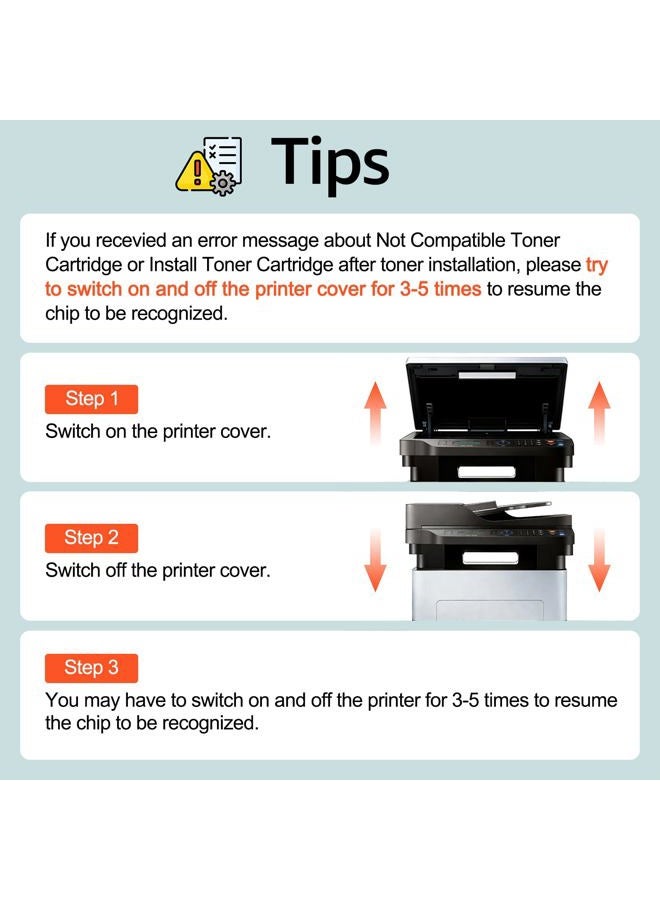 Tips

If you recevied an error message about Not Compatible Toner Cartridge or Install Toner Cartridge after toner installation, please try to switch on and off the printer cover for 3-5 times to resume the chip to be recognized.

Step 1
Switch on the printer cover.

Step 2
Switch off the printer cover.

Step 3
You may have to switch on and off the printer for 3-5 times to resume the chip to be recognized.