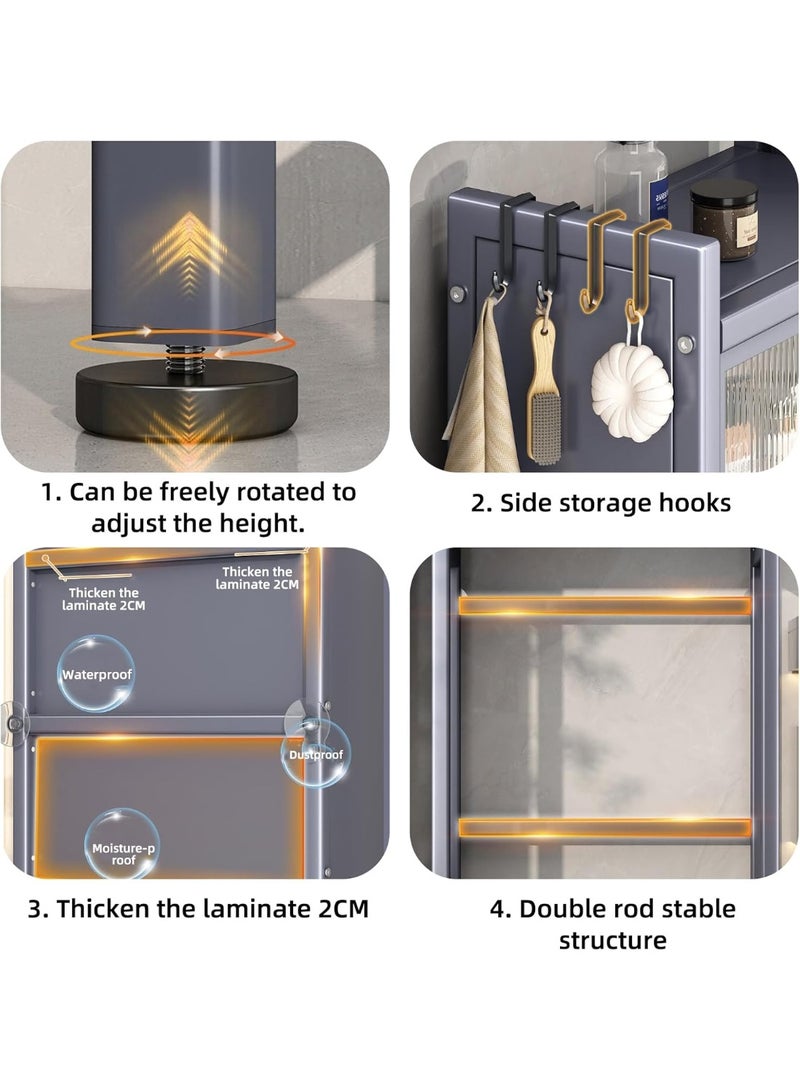 1. Can be freely rotated to adjust the height.

2. Side storage hooks

Thicken the laminate 2CM

Thicken the laminate 2CM

Waterproof

Dustproof

Moisture-proof

3. Thicken the laminate 2CM

4. Double rod stable structure