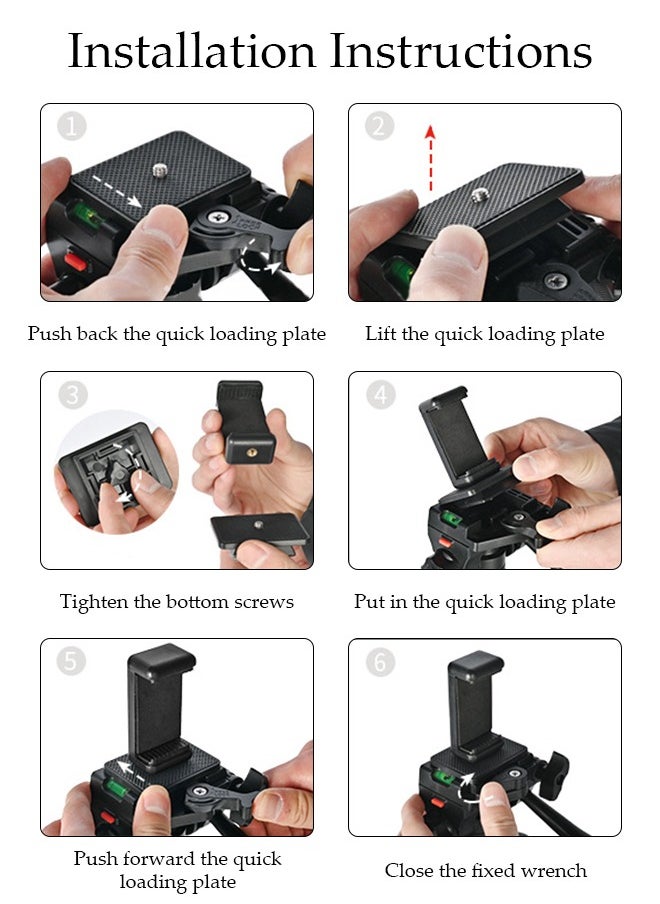 Installation Instructions

1

Push back the quick loading plate

2

Lift the quick loading plate

3

Tighten the bottom screws

4

Put in the quick loading plate

5

Push forward the quick loading plate

6

Close the fixed wrench