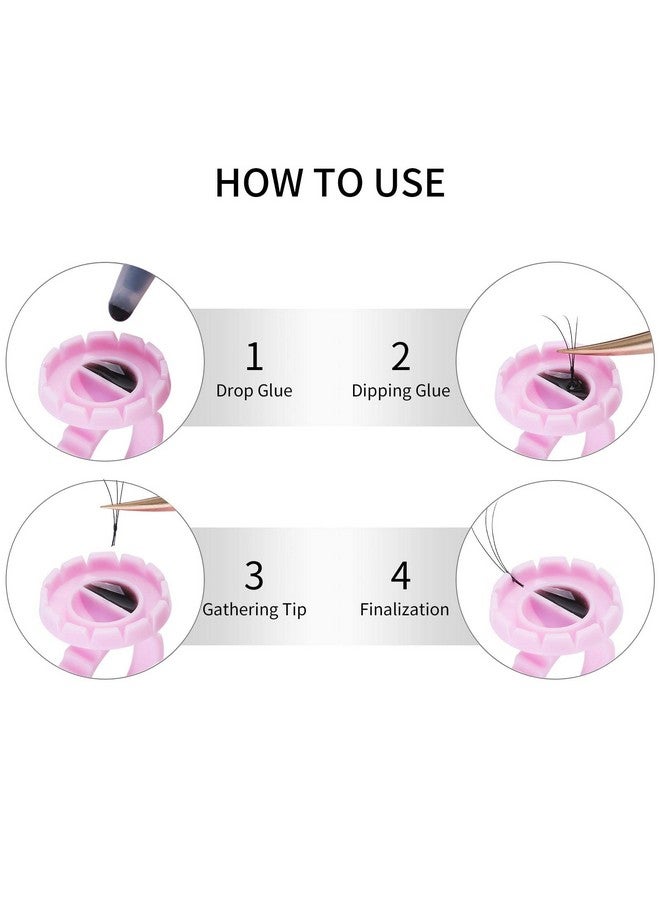 HOW TO USE

1
Drop Glue

2
Dipping Glue

3
Gathering Tip

4
Finalization