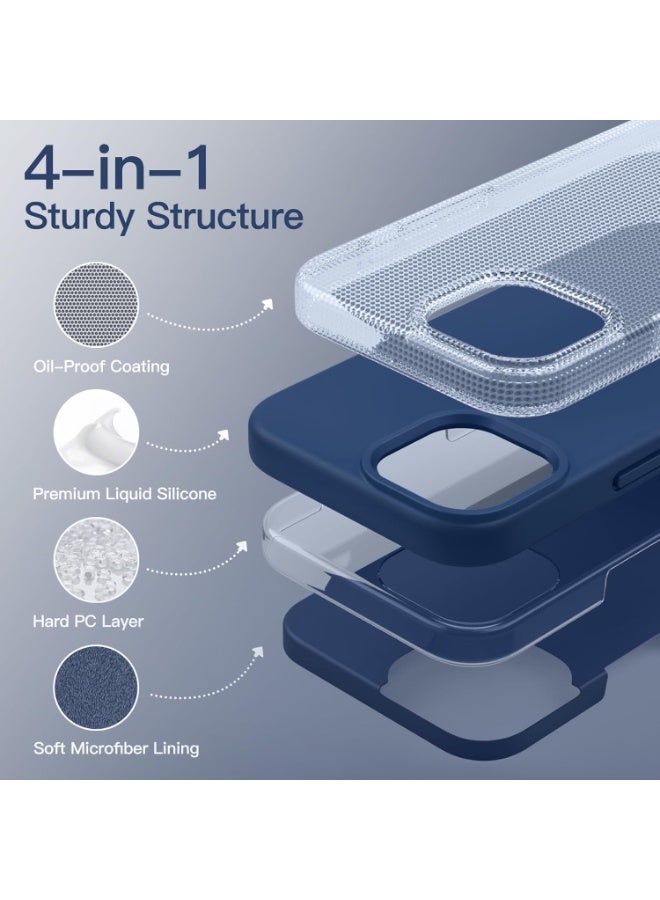 4-in-1
Sturdy Structure

Oil-Proof Coating

Premium Liquid Silicone

Hard PC Layer

Soft Microfiber Lining