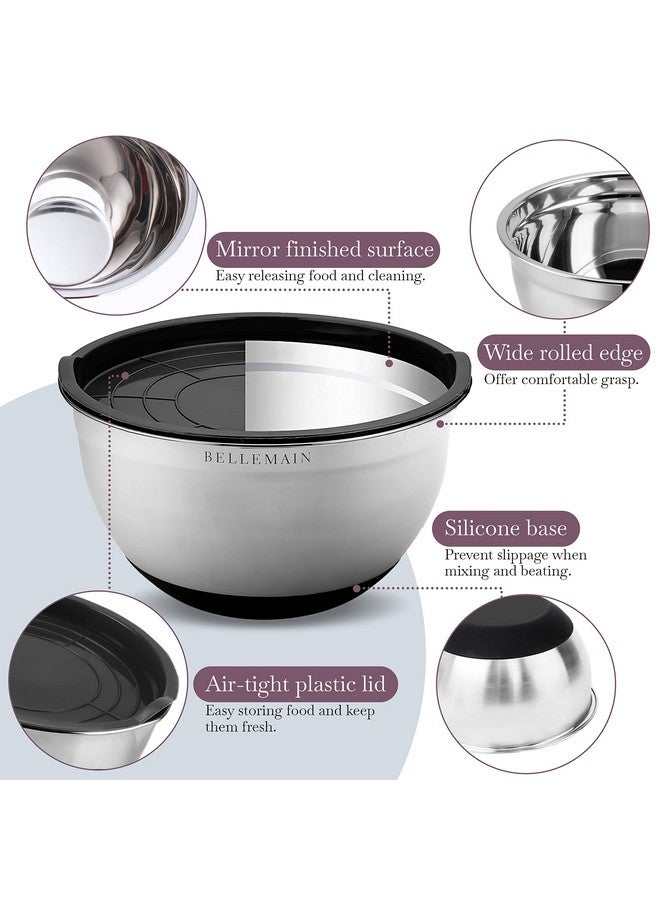 Mirror finished surface
Easy releasing food and cleaning.

Wide rolled edge
Offer comfortable grasp.

BELLEMAIN

Silicone base
Prevent slippage when mixing and beating.

Air-tight plastic lid
Easy storing food and keep them fresh.