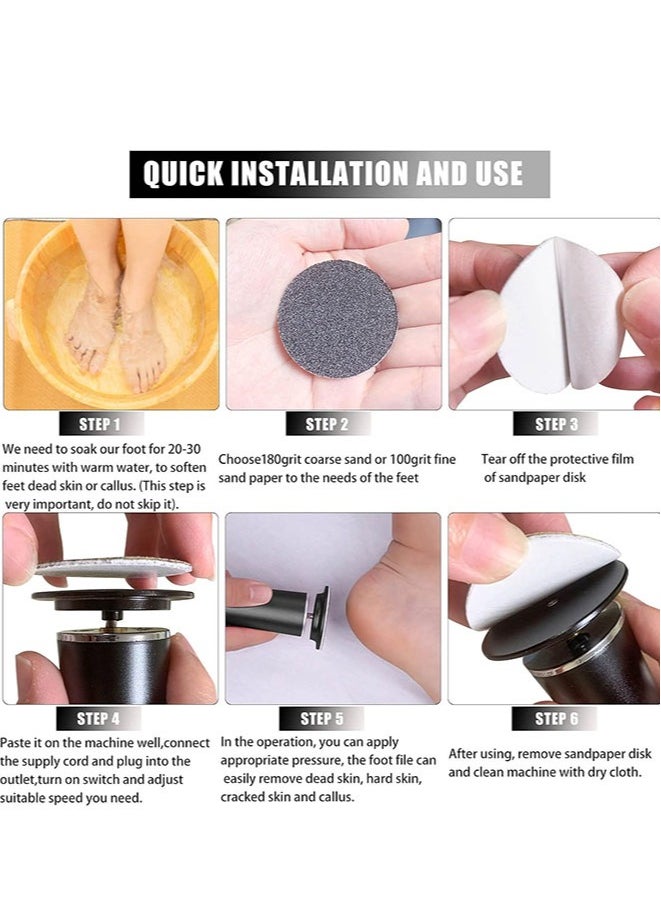 QUICK INSTALLATION AND USE

STEP 1

We need to soak our foot for 20-30 minutes with warm water, to soften feet dead skin or callus. (This step is very important, do not skip it).

STEP 2

Choose180grit coarse sand or 100grit fine sand paper to the needs of the feet

STEP 3

Tear off the protective film of sandpaper disk

STEP 4

Paste it on the machine well,connect the supply cord and plug into the outlet,turn on switch and adjust suitable speed you need.

STEP 5

In the operation, you can apply appropriate pressure, the foot file can easily remove dead skin, hard skin, cracked skin and callus.

STEP 6

After using, remove sandpaper disk and clean machine with dry cloth.