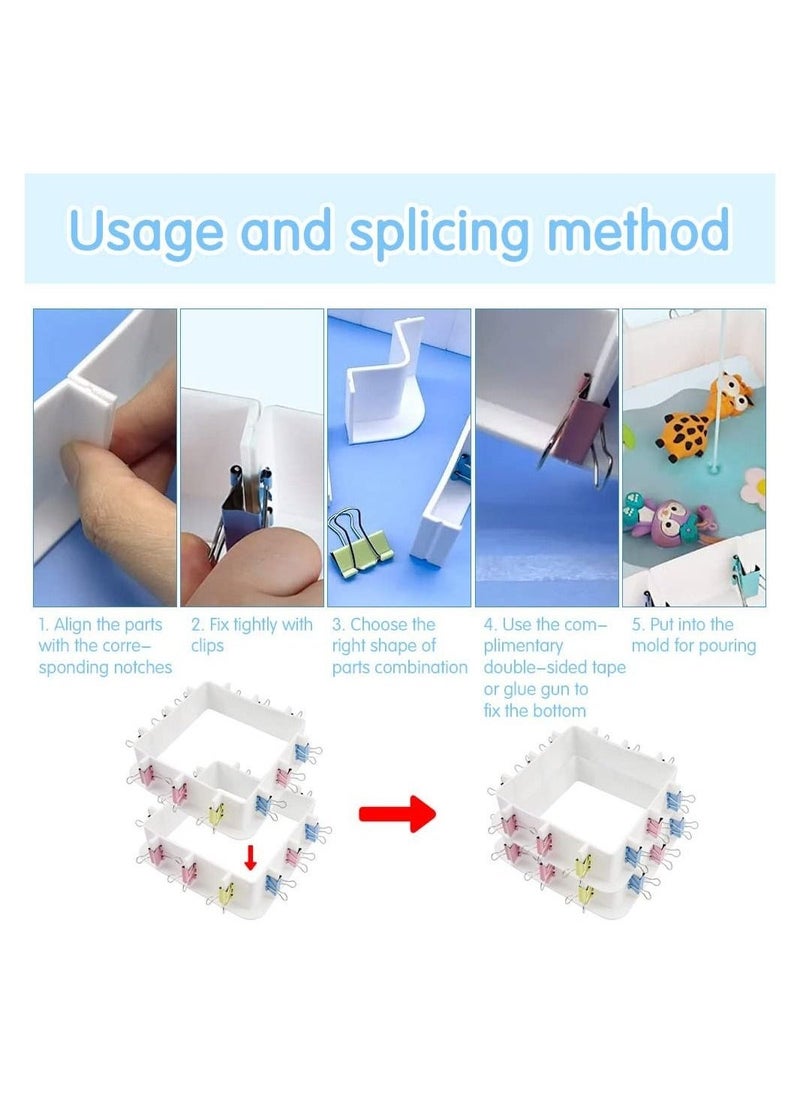 Usage and splicing method

1. Align the parts with the corresponding notches

2. Fix tightly with clips

3. Choose the right shape of parts combination

4. Use the complimentary double-sided tape or glue gun to fix the bottom

5. Put into the mold for pouring