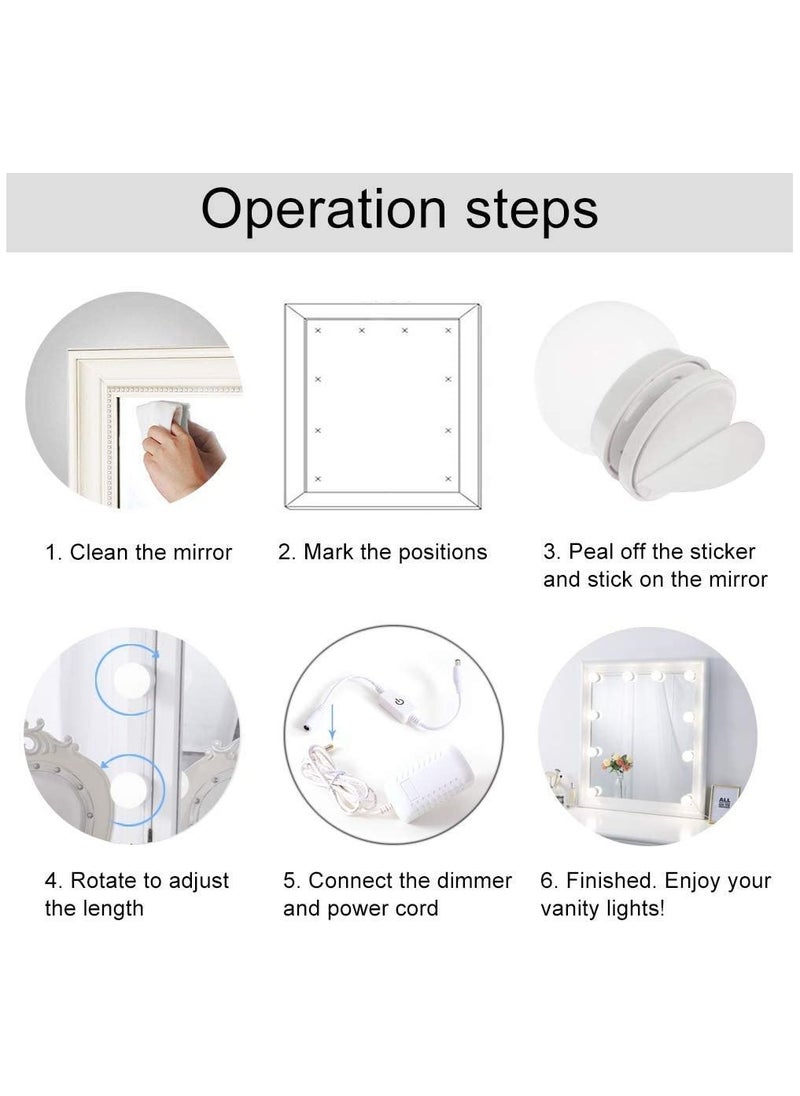 Operation steps

1. Clean the mirror

2. Mark the positions

3. Peal off the sticker and stick on the mirror

4. Rotate to adjust the length

5. Connect the dimmer and power cord

6. Finished. Enjoy your vanity lights!