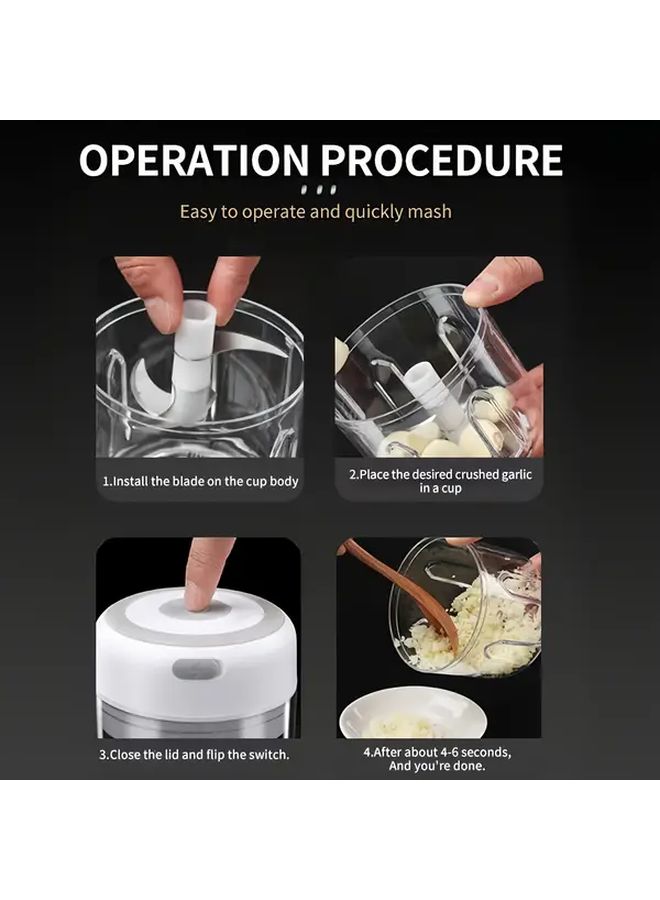 OPERATION PROCEDURE

Easy to operate and quickly mash

1.Install the blade on the cup body

2.Place the desired crushed garlic in a cup

3.Close the lid and flip the switch.

4.After about 4-6 seconds, And you're done.