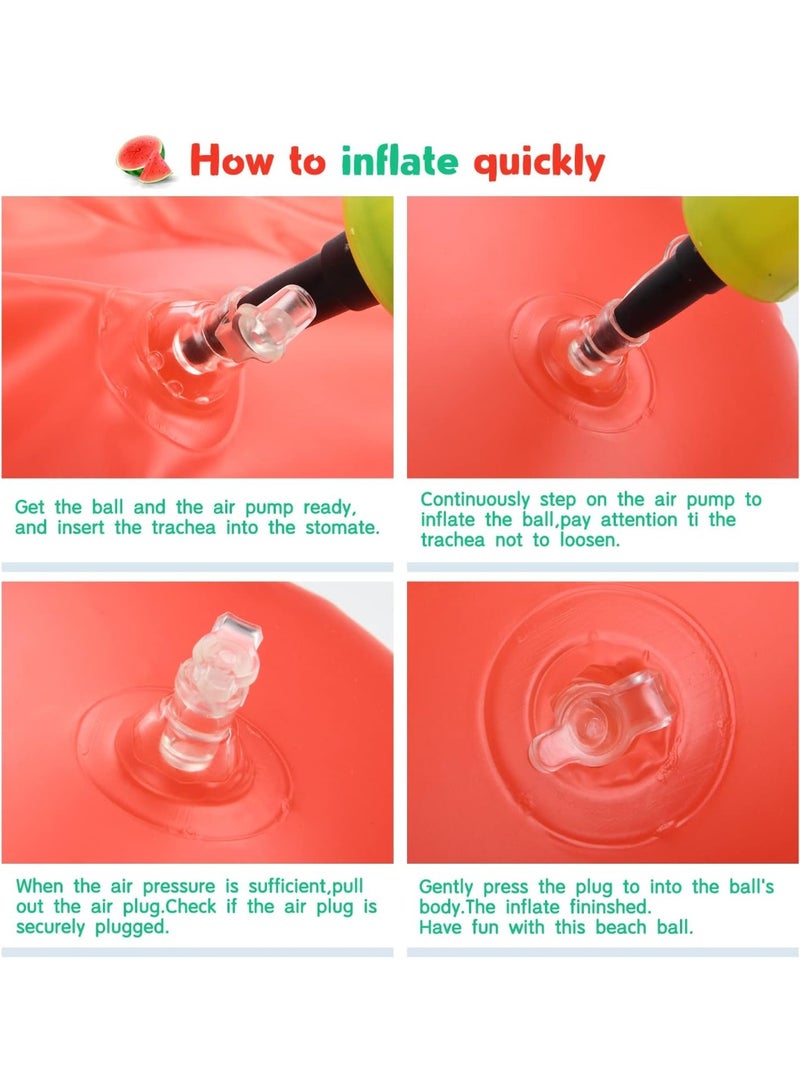 How to inflate quickly

Get the ball and the air pump ready, and insert the trachea into the stomate.

Continuously step on the air pump to inflate the ball,pay attention ti the trachea not to loosen.

When the air pressure is sufficient,pull out the air plug.Check if the air plug is securely plugged.

Gently press the plug to into the ball's body.The inflate fininshed.
Have fun with this beach ball.