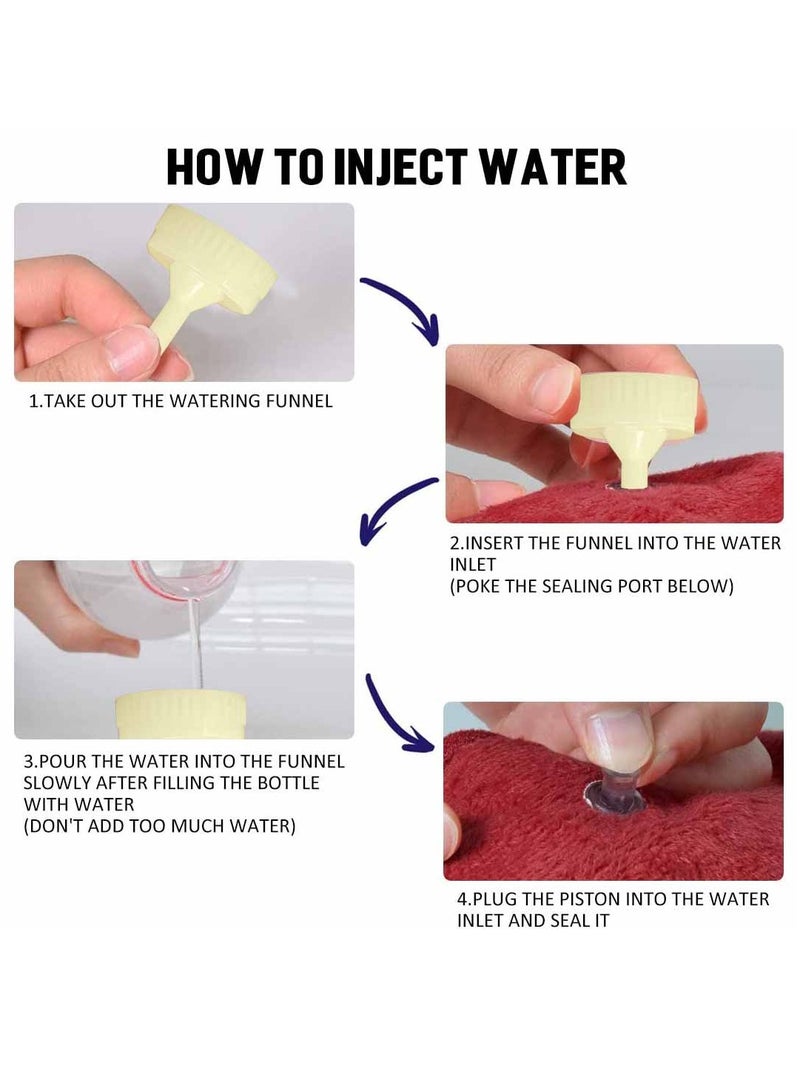 HOW TO INJECT WATER

1.TAKE OUT THE WATERING FUNNEL

2.INSERT THE FUNNEL INTO THE WATER INLET
(POKE THE SEALING PORT BELOW)

3.POUR THE WATER INTO THE FUNNEL SLOWLY AFTER FILLING THE BOTTLE WITH WATER
(DON'T ADD TOO MUCH WATER)

4.PLUG THE PISTON INTO THE WATER INLET AND SEAL IT