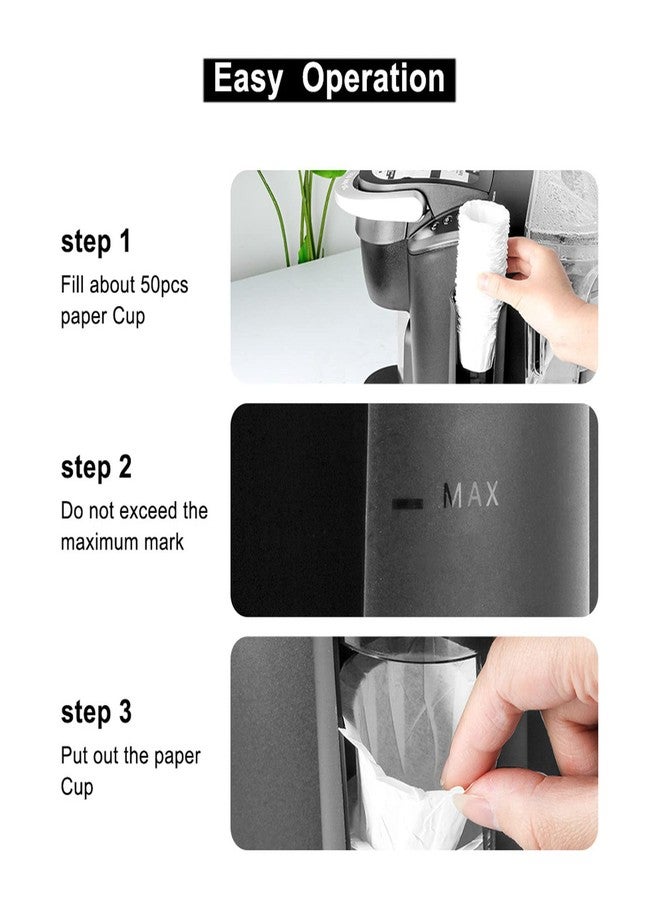 Easy Operation

step 1
Fill about 50pcs paper Cup

step 2
Do not exceed the maximum mark

MAX

step 3
Put out the paper Cup