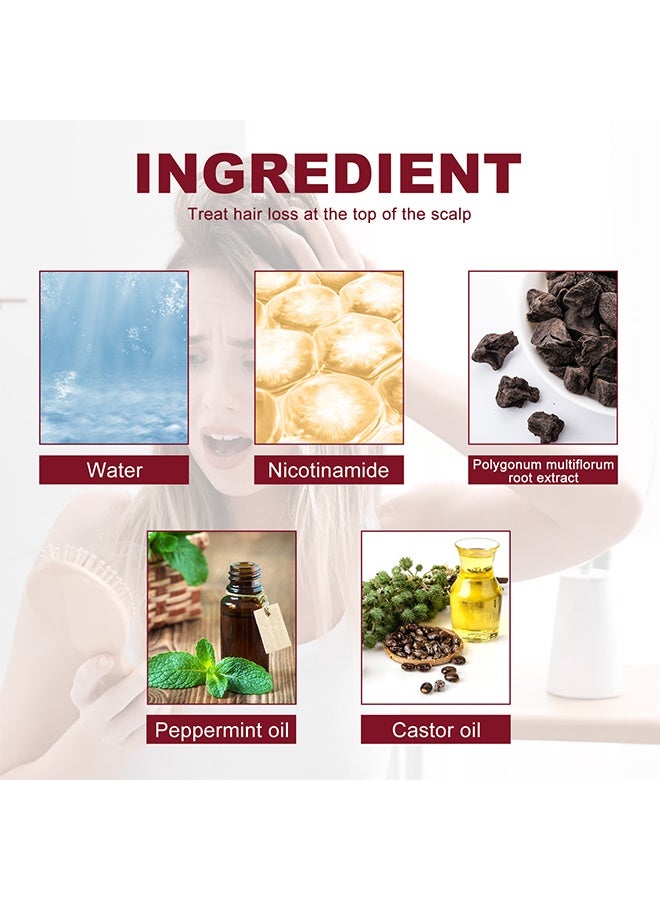 INGREDIENT

Treat hair loss at the top of the scalp

Water

Nicotinamide

Polygonum multiflorum root extract

Peppermint oil

Castor oil