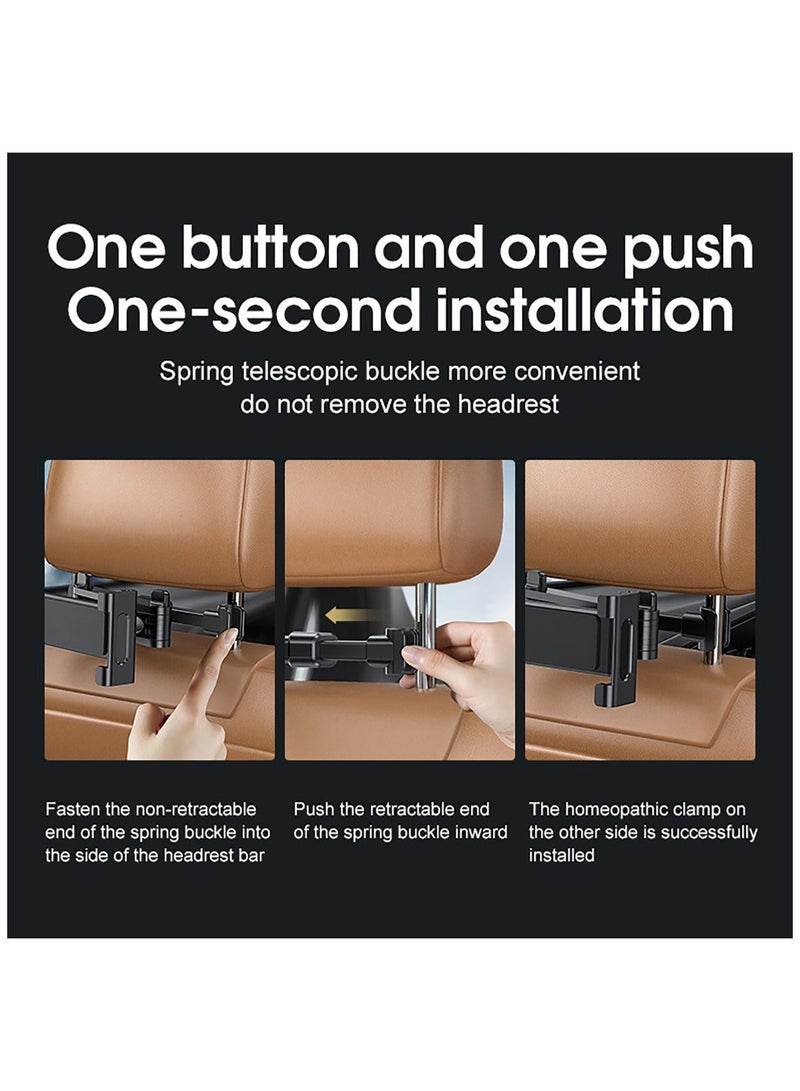 One button and one push
One-second installation

Spring telescopic buckle more convenient
do not remove the headrest

Fasten the non-retractable end of the spring buckle into the side of the headrest bar

Push the retractable end of the spring buckle inward

The homeopathic clamp on the other side is successfully installed