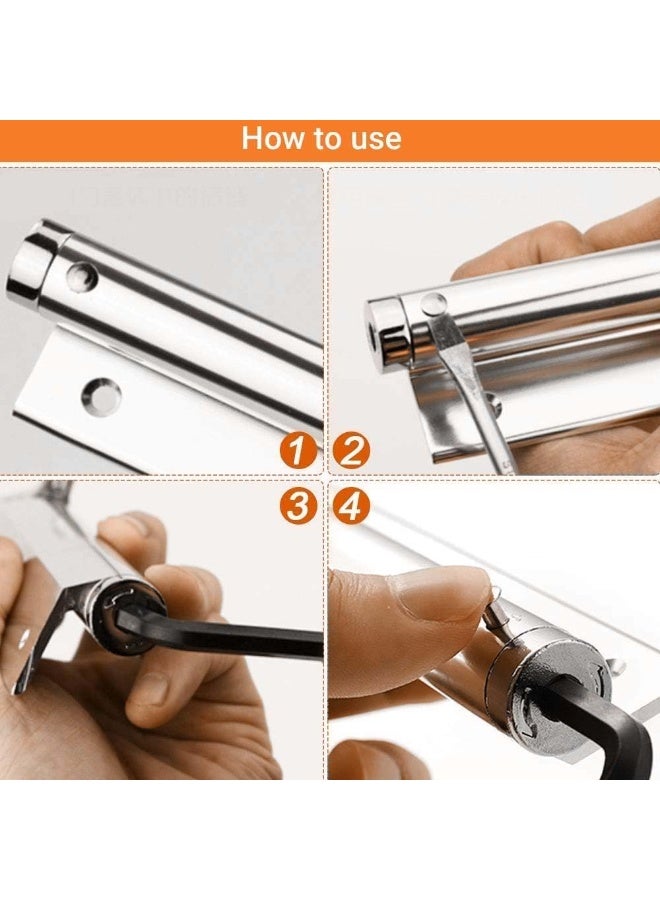 How to use

1

2

3

4