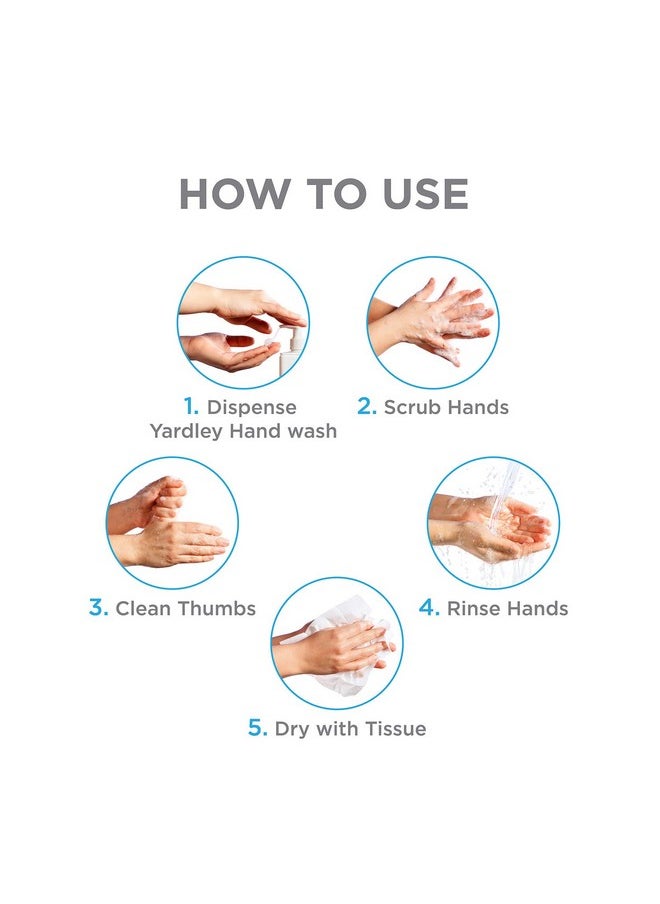 HOW TO USE

1. Dispense Yardley Hand wash

2. Scrub Hands

3. Clean Thumbs

4. Rinse Hands

5. Dry with Tissue