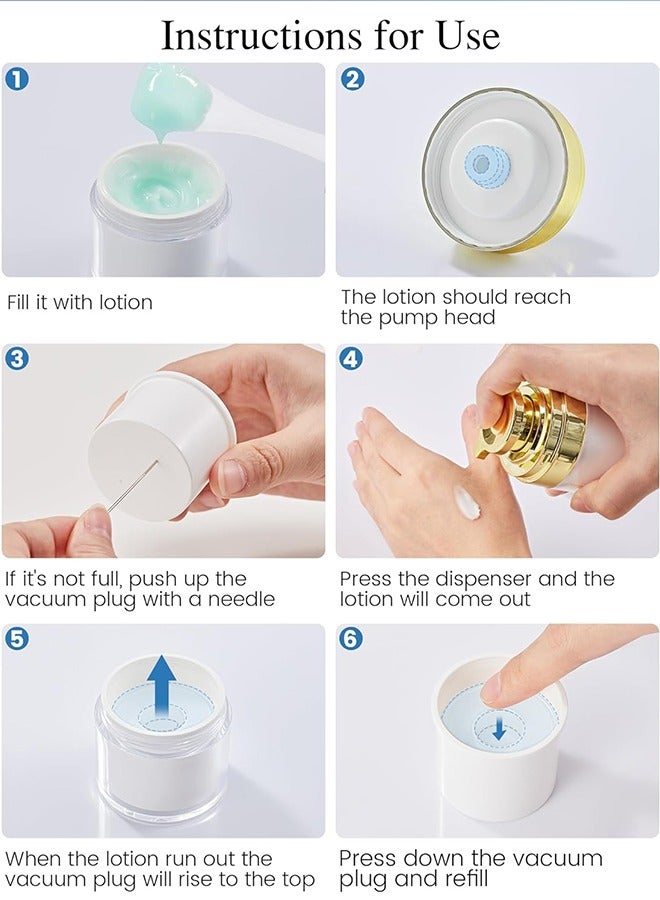 Instructions for Use

1
Fill it with lotion

2
The lotion should reach the pump head

3
If it's not full, push up the vacuum plug with a needle

4
Press the dispenser and the lotion will come out

5
When the lotion run out the vacuum plug will rise to the top

6
Press down the vacuum plug and refill