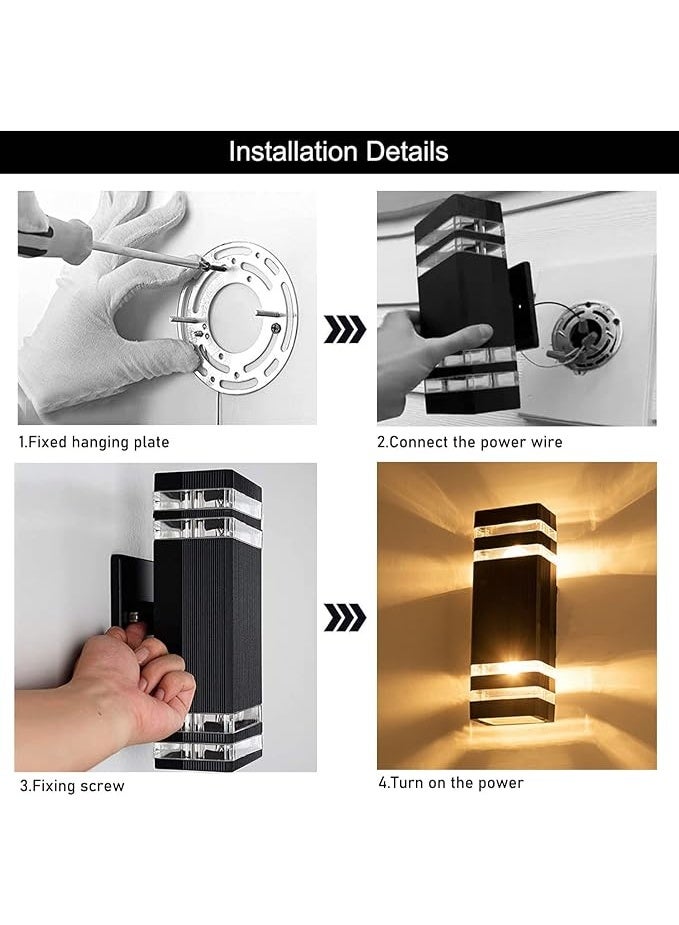 Installation Details

1.Fixed hanging plate

2.Connect the power wire

3.Fixing screw

4.Turn on the power