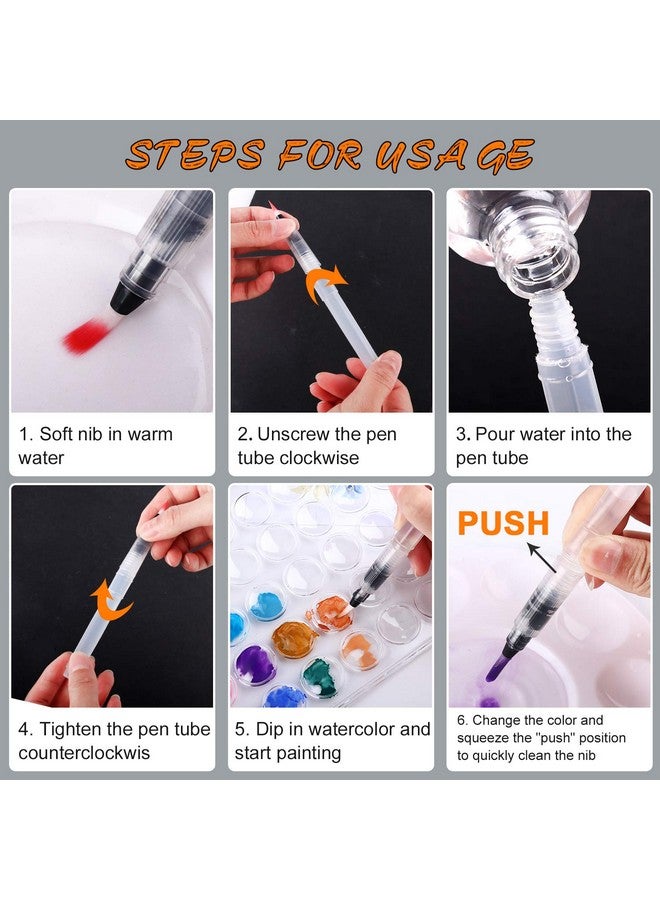 STEPS FOR USAGE

1. Soft nib in warm water

2. Unscrew the pen tube clockwise

3. Pour water into the pen tube

4. Tighten the pen tube counterclockwis

5. Dip in watercolor and start painting

PUSH

6. Change the color and squeeze the "push" position to quickly clean the nib