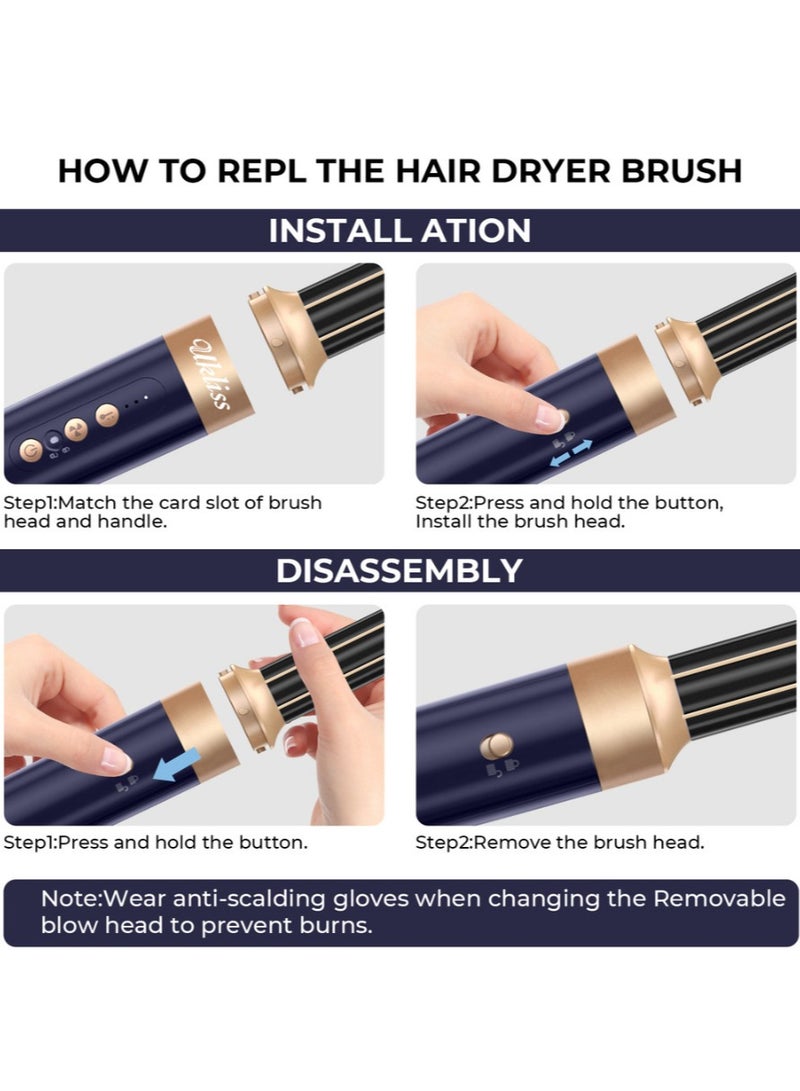 HOW TO REPL THE HAIR DRYER BRUSH

INSTALL ATION

Ukliss

Step1:Match the card slot of brush head and handle.

Step2:Press and hold the button, Install the brush head.

DISASSEMBLY

Step1:Press and hold the button.

Step2:Remove the brush head.

Note:Wear anti-scalding gloves when changing the Removable blow head to prevent burns.