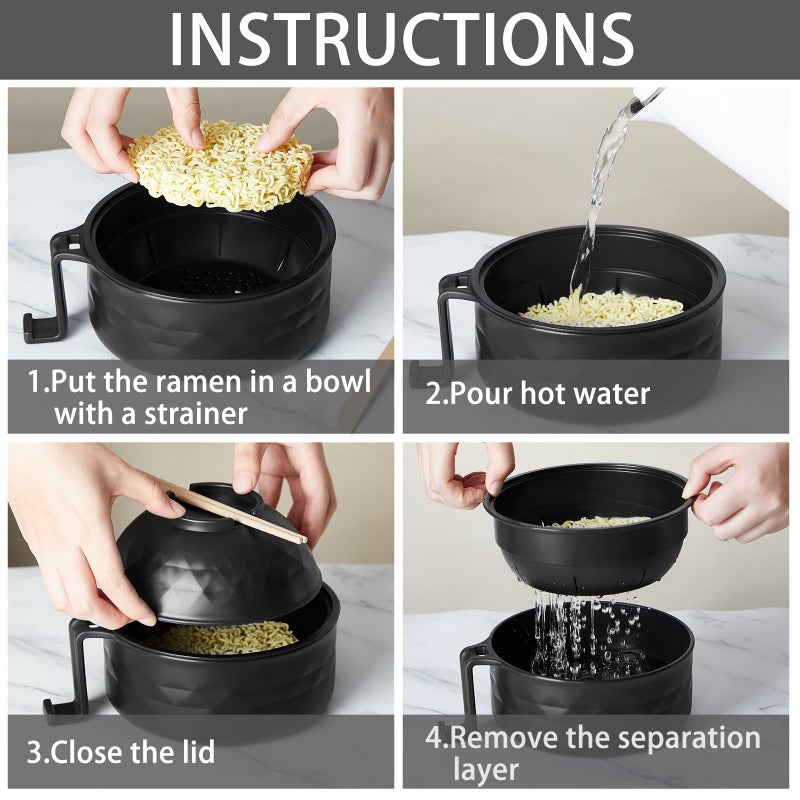 INSTRUCTIONS

1.Put the ramen in a bowl with a strainer

2.Pour hot water

3.Close the lid

4.Remove the separation layer