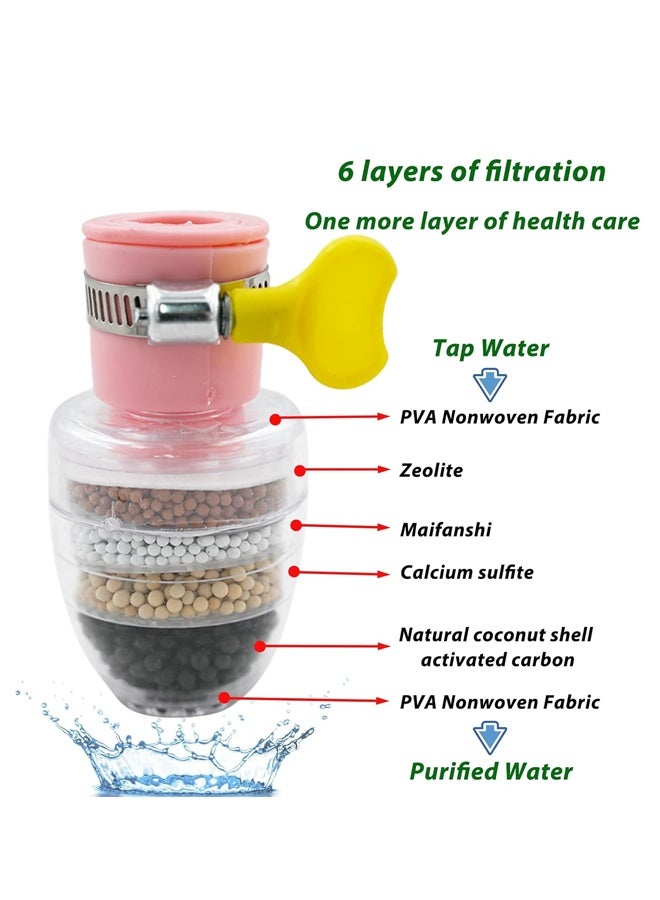 6 layers of filtration

One more layer of health care

Tap Water

PVA Nonwoven Fabric

Zeolite

Maifanshi

Calcium sulfite

Natural coconut shell activated carbon

PVA Nonwoven Fabric

Purified Water