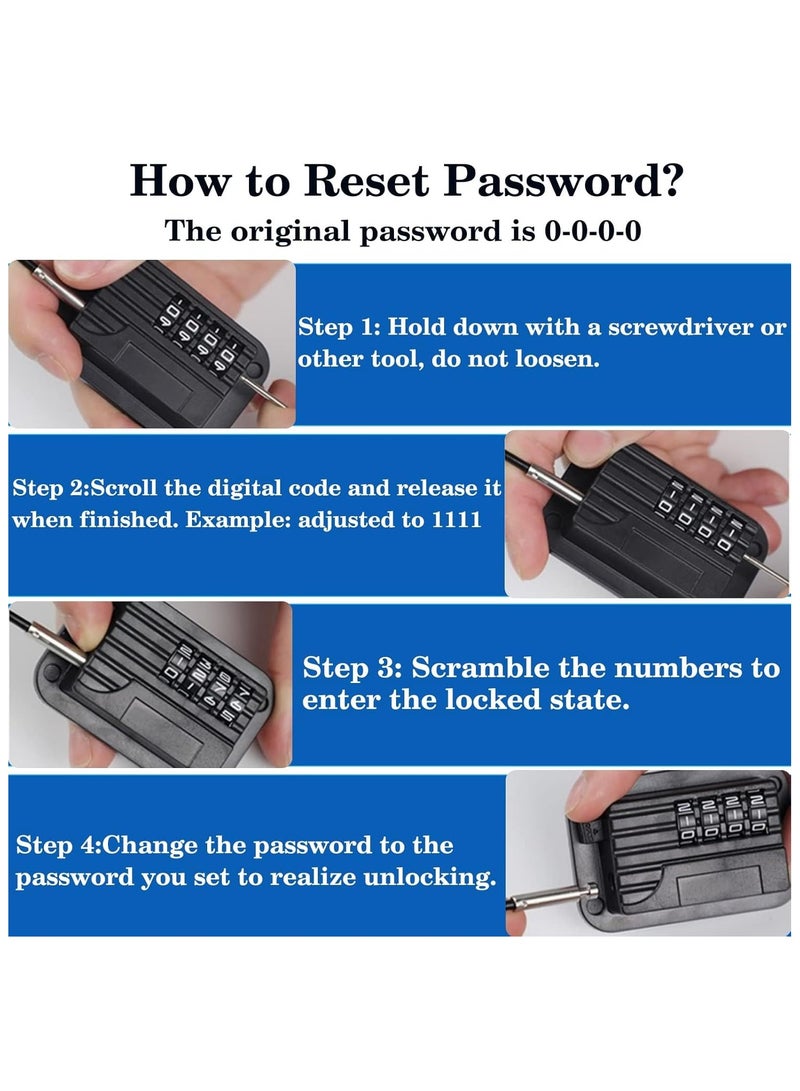 How to Reset Password?
The original password is 0-0-0-0

Step 1: Hold down with a screwdriver or other tool, do not loosen.

Step 2:Scroll the digital code and release it when finished. Example: adjusted to 1111

Step 3: Scramble the numbers to enter the locked state.

Step 4:Change the password to the password you set to realize unlocking.