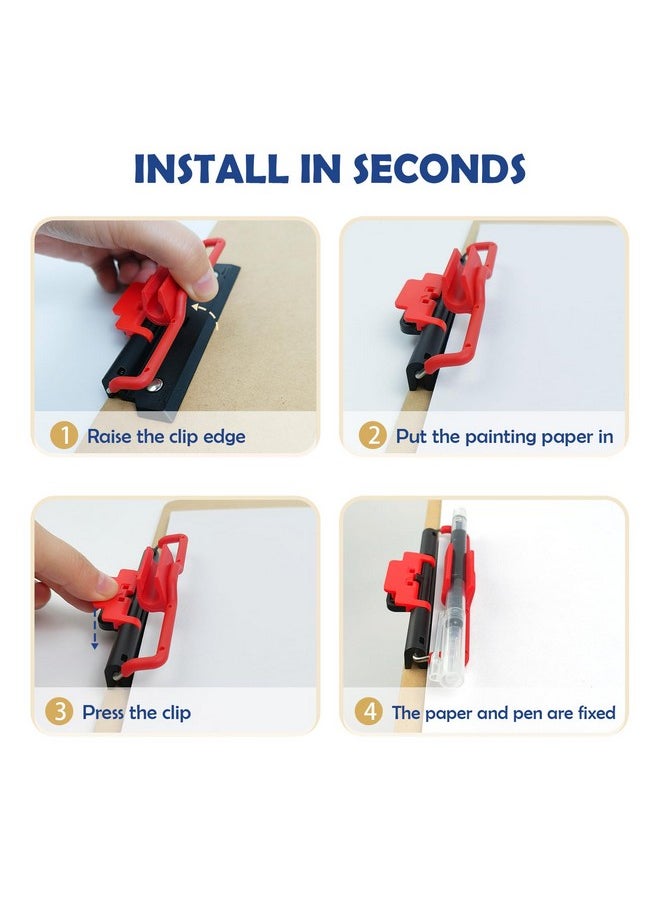 INSTALL IN SECONDS

1 Raise the clip edge

2 Put the painting paper in

3 Press the clip

4 The paper and pen are fixed