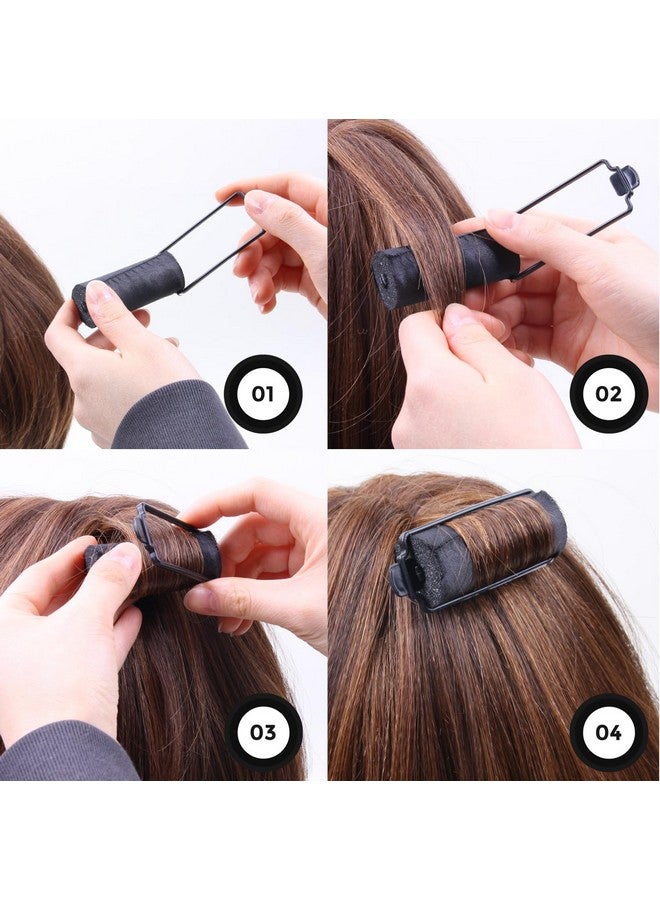 01

02

03

04