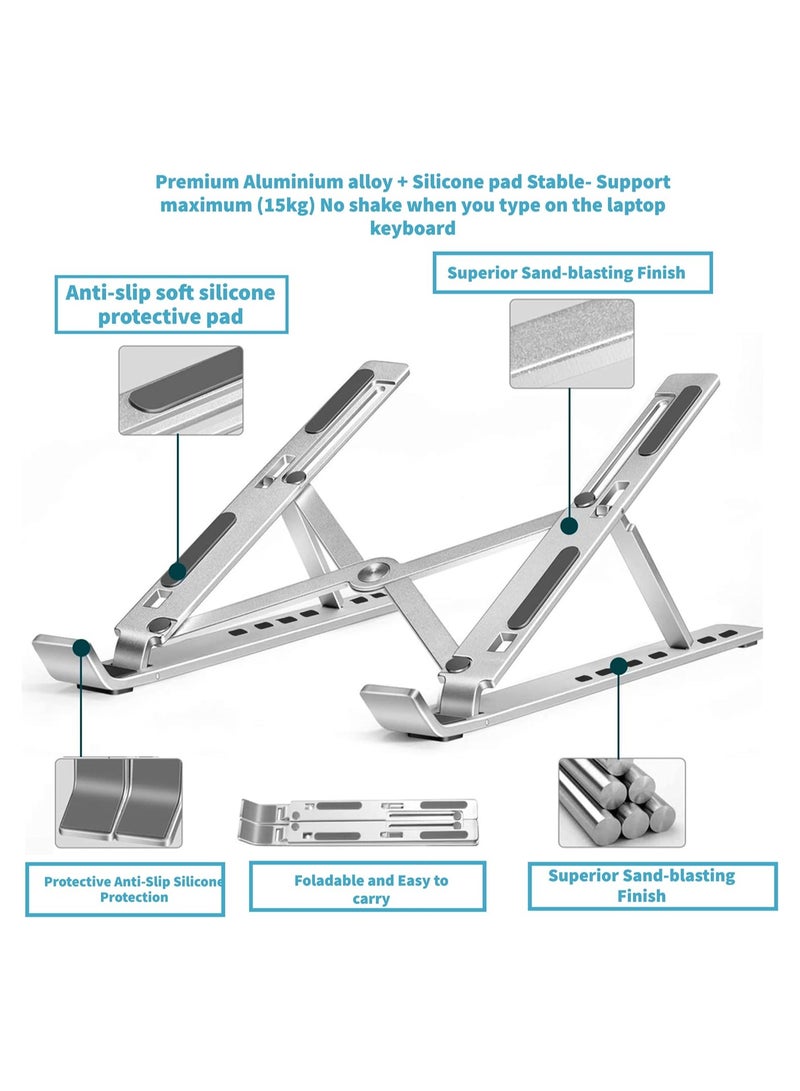 Premium Aluminium alloy + Silicone pad Stable- Support maximum (15kg) No shake when you type on the laptop keyboard

Anti-slip soft silicone protective pad

Superior Sand-blasting Finish

Protective Anti-Slip Silicone Protection

Foladable and Easy to carry

Superior Sand-blasting Finish