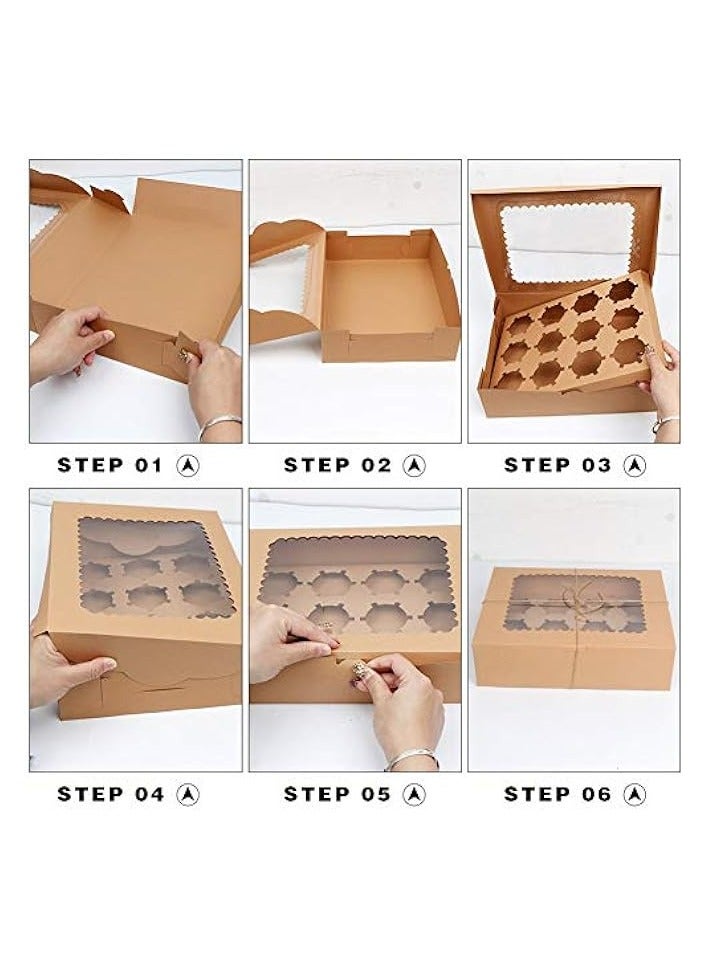 STEP 01

STEP 02

STEP 03

STEP 04

STEP 05

STEP 06