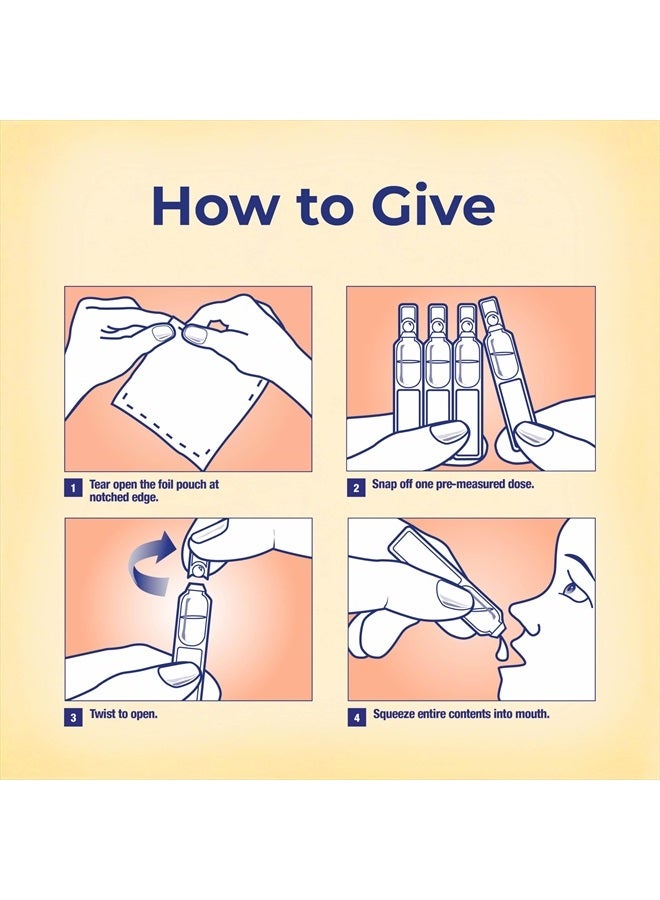 How to Give

1 Tear open the foil pouch at notched edge.

2 Snap off one pre-measured dose.

3 Twist to open.

4 Squeeze entire contents into mouth.