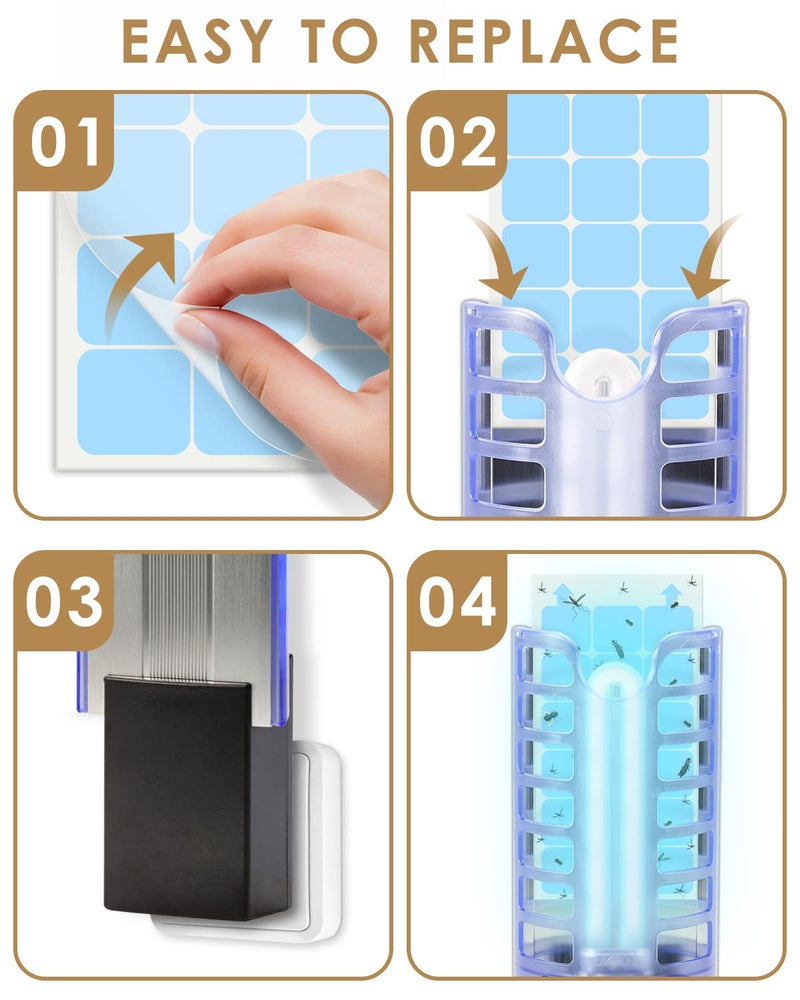 EASY TO REPLACE

01

02

03

04