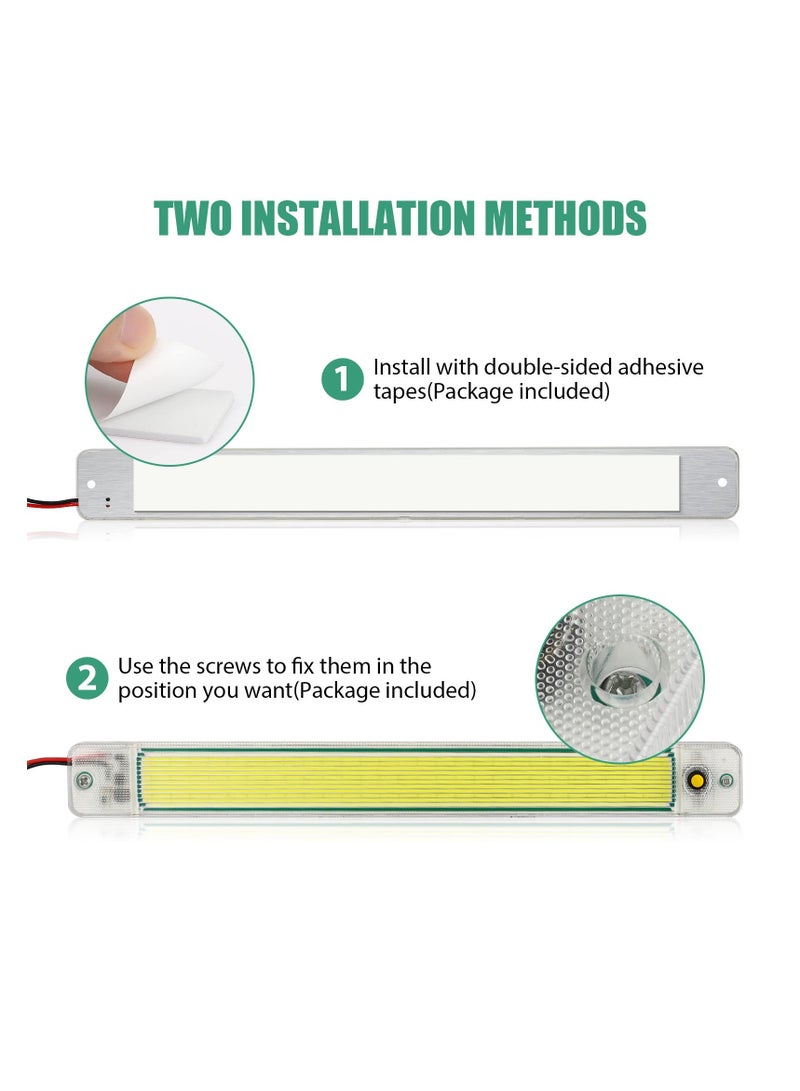 TWO INSTALLATION METHODS

1 Install with double-sided adhesive tapes(Package included)

2 Use the screws to fix them in the position you want(Package included)