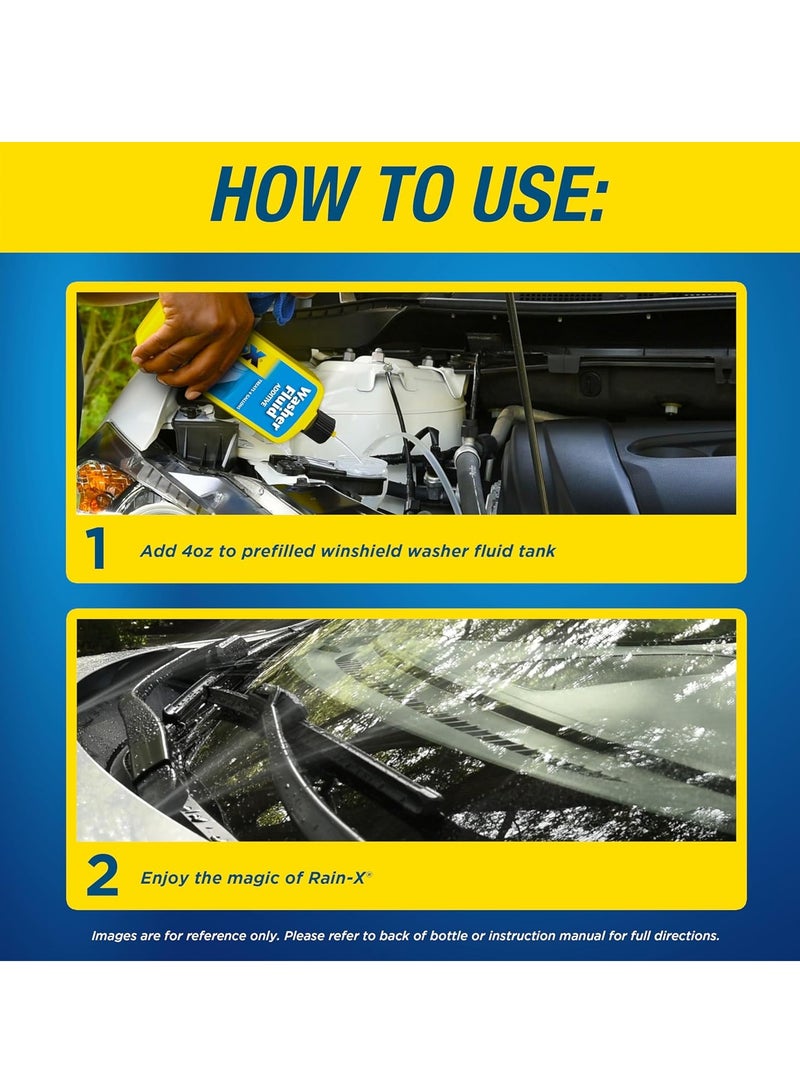 HOW TO USE:

Washer Fluid
ADDITIVE

1 Add 4oz to prefilled winshield washer fluid tank

2 Enjoy the magic of Rain-X®

Images are for reference only. Please refer to back of bottle or instruction manual for full directions.